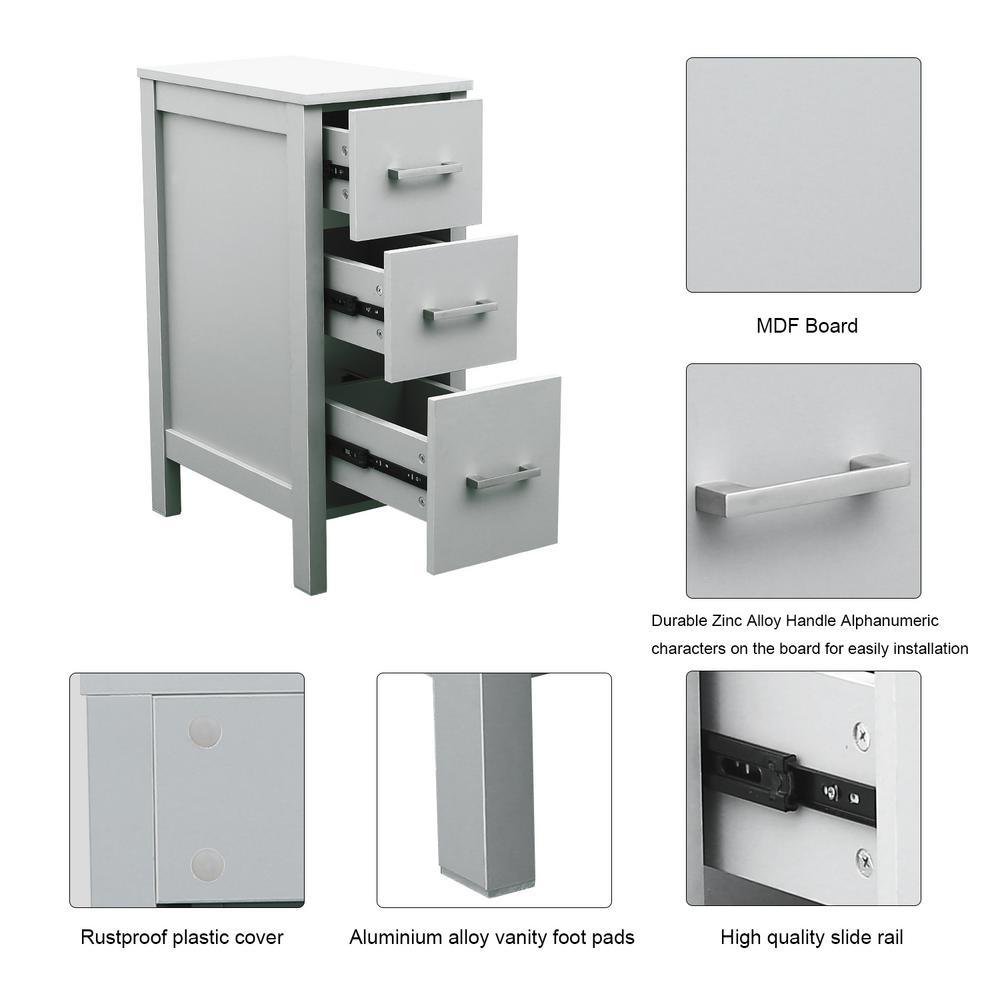 MDF Board

Durable Zinc Alloy Handle Alphanumeric characters on the board for easily installation

Rustproof plastic cover

Aluminium alloy vanity foot pads

High quality slide rail