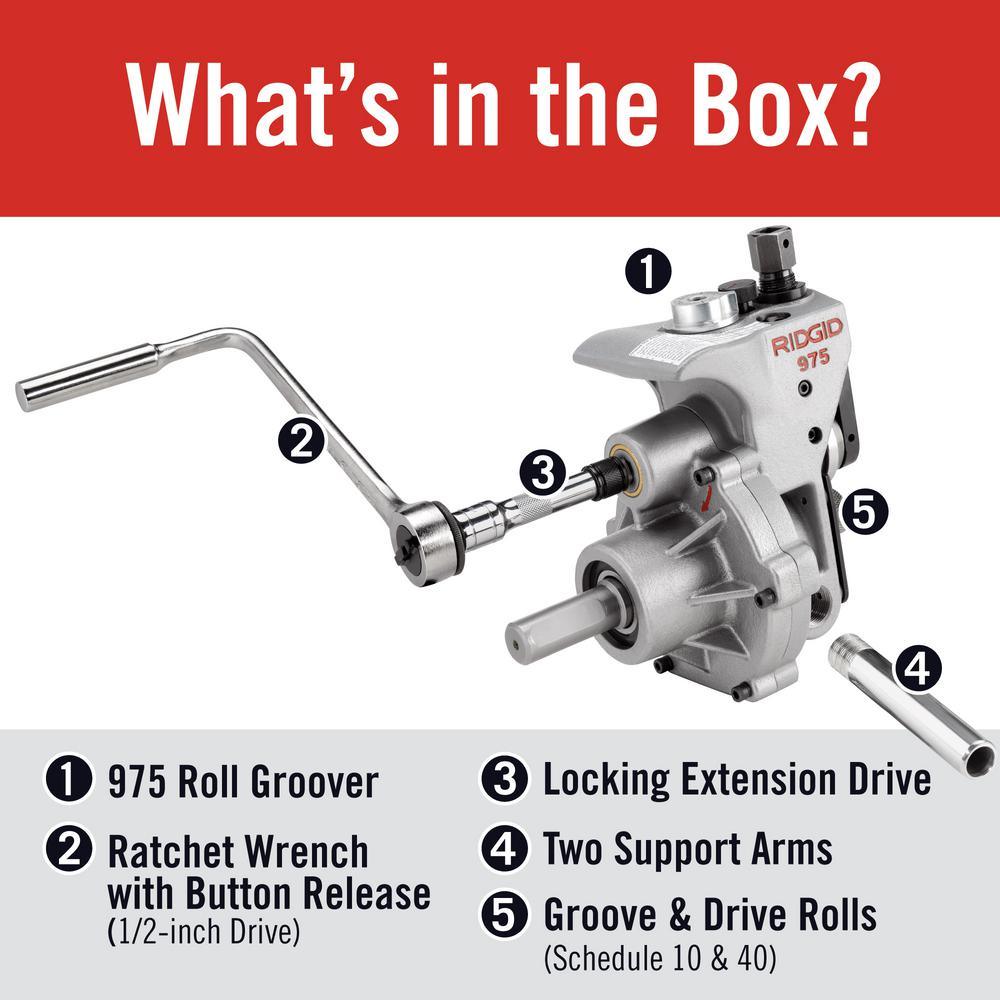 What's in the Box?

1

RIDGID
975

2

3

5

4

1 975 Roll Groover

2 Ratchet Wrench with Button Release
(1/2-inch Drive)

3 Locking Extension Drive

4 Two Support Arms

5 Groove & Drive Rolls
(Schedule 10 & 40)