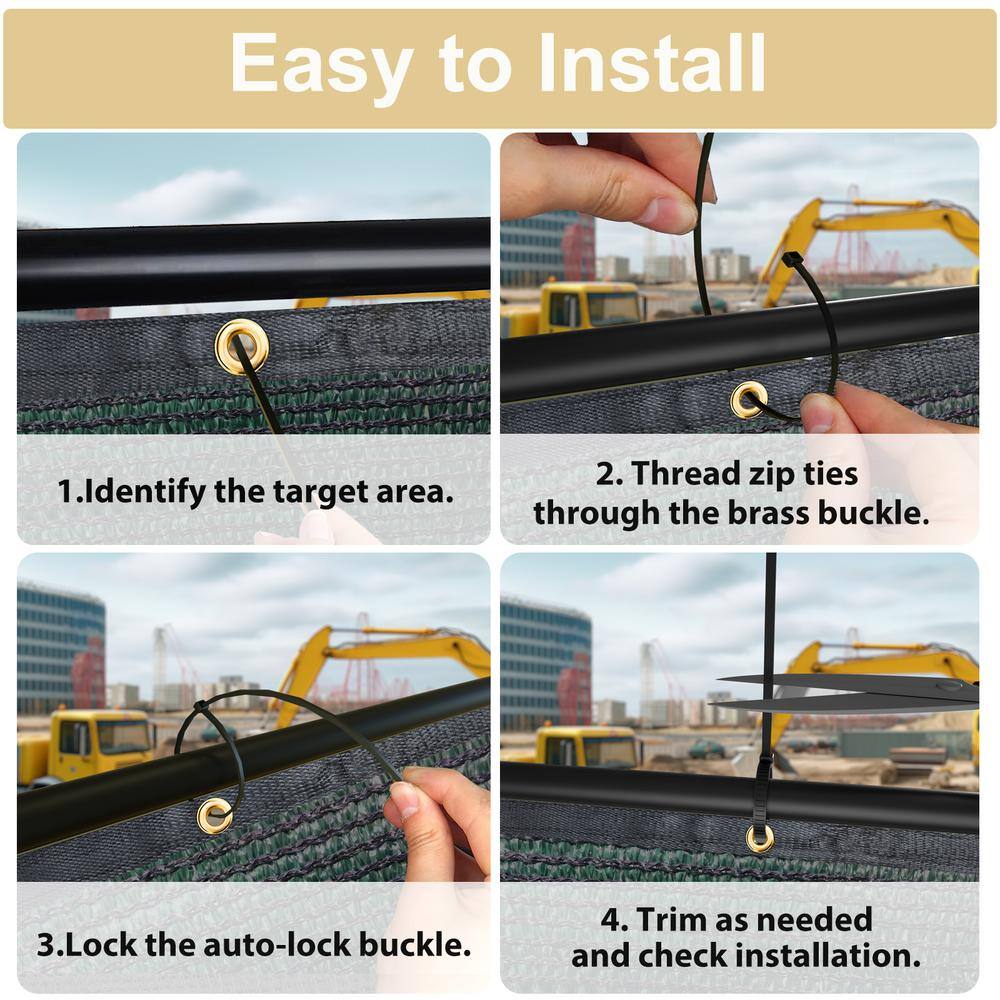 Easy to Install

1.Identify the target area.

2. Thread zip ties through the brass buckle.

3.Lock the auto-lock buckle.

4. Trim as needed and check installation.