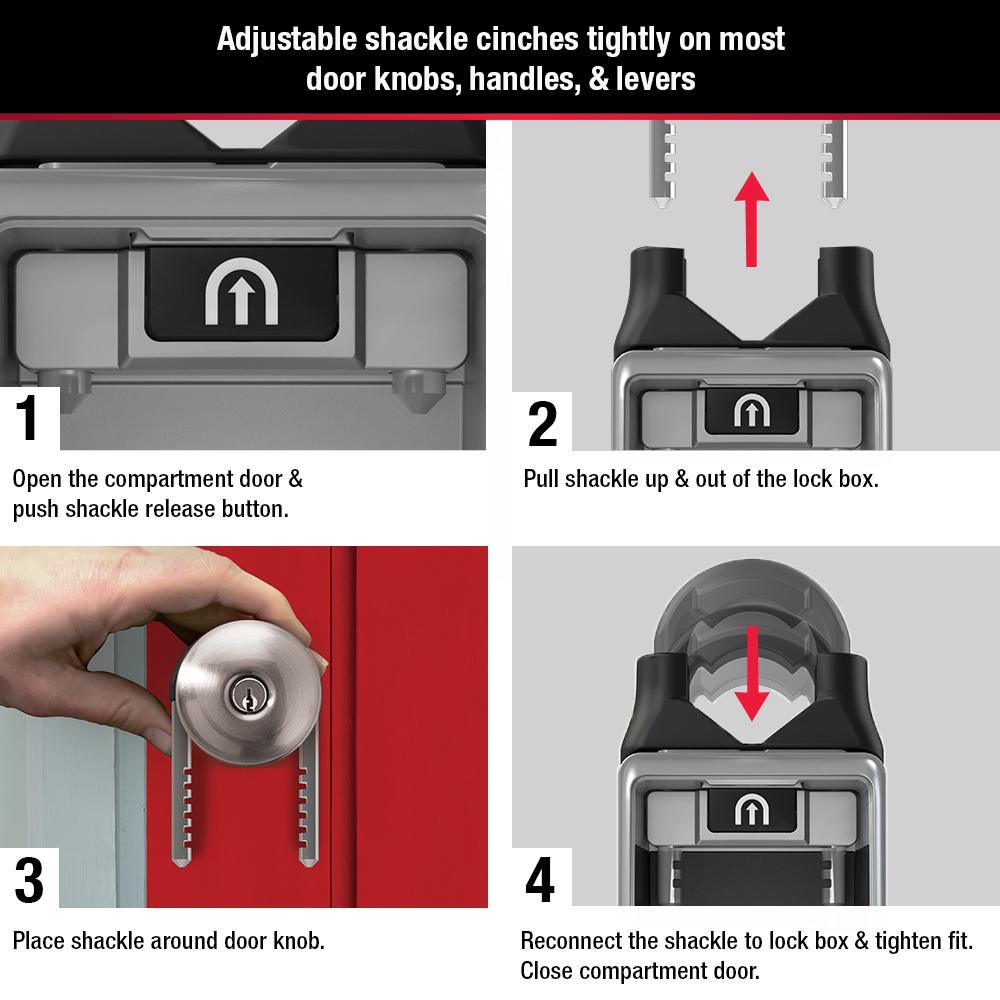 Adjustable shackle cinches tightly on most door knobs, handles, & levers

1

Open the compartment door & push shackle release button.

2

Pull shackle up & out of the lock box.

3

Place shackle around door knob.

4

Reconnect the shackle to lock box & tighten fit. Close compartment door.