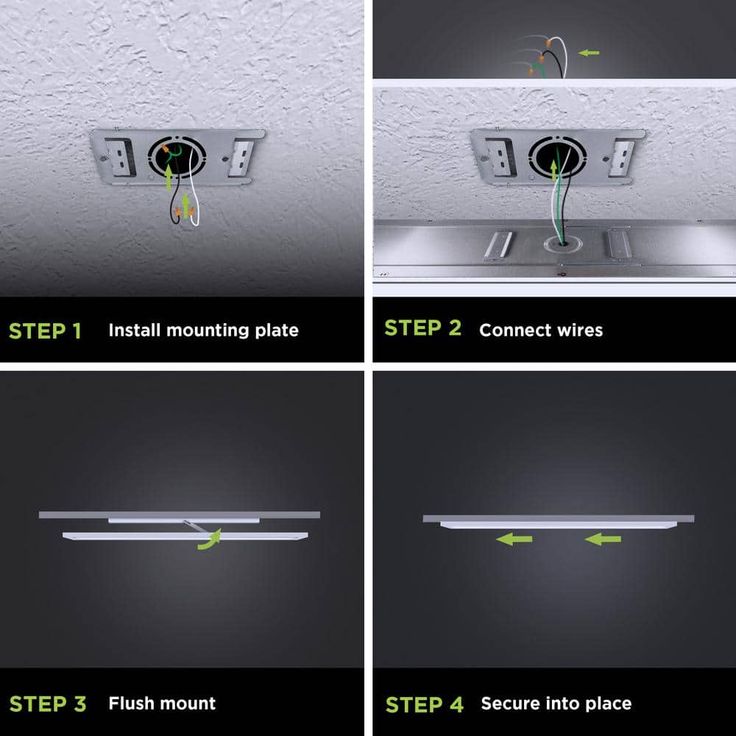 STEP 1 Install mounting plate

STEP 2 Connect wires

STEP 3 Flush mount

STEP 4 Secure into place