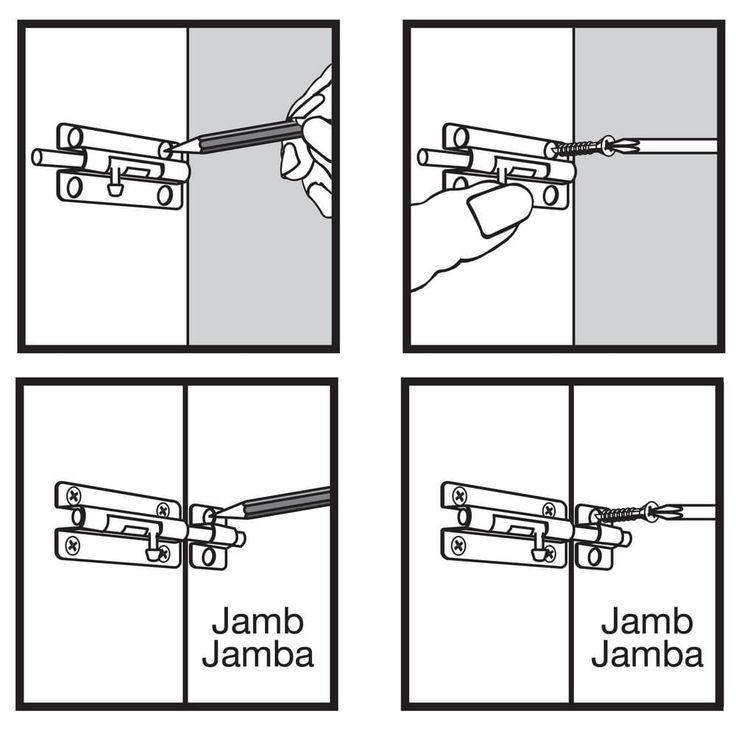 Jamb
Jamba

Jamb
Jamba