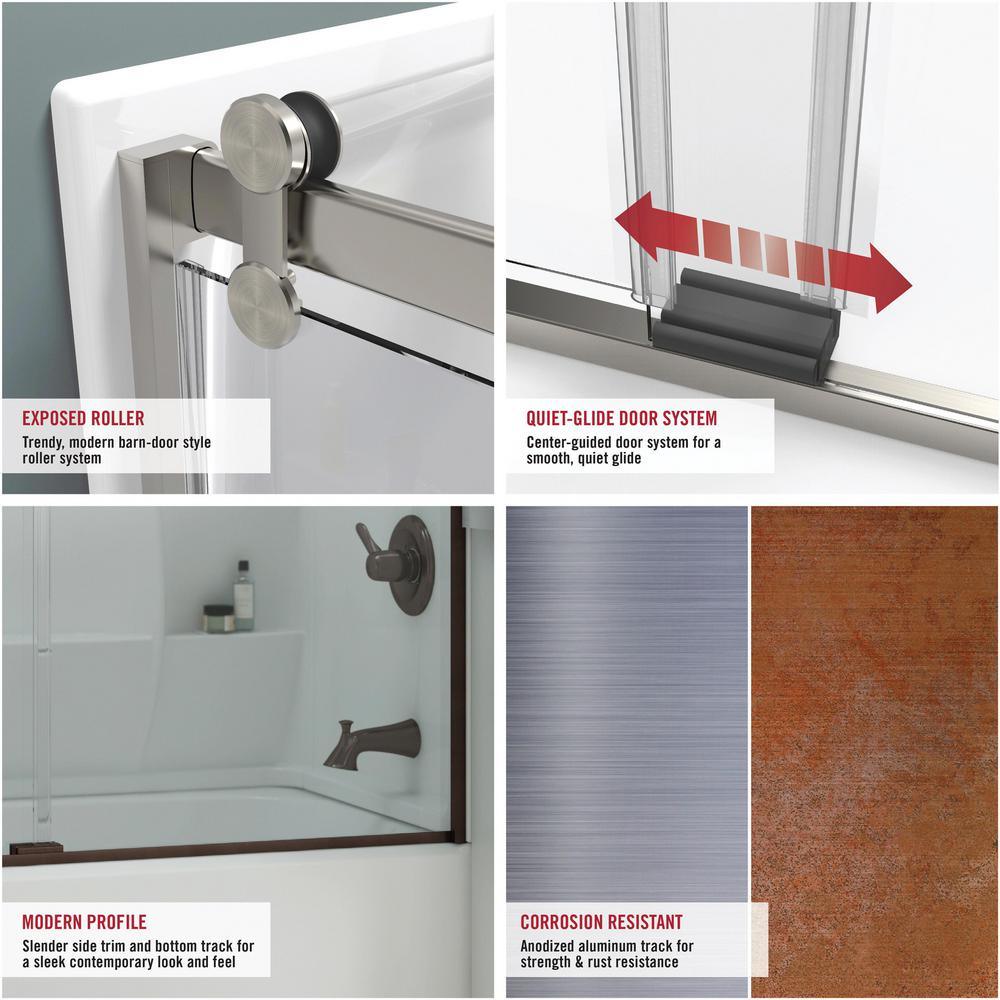 EXPOSED ROLLER
Trendy, modern barn-door style roller system

QUIET-GLIDE DOOR SYSTEM
Center-guided door system for a smooth, quiet glide

MODERN PROFILE
Slender side trim and bottom track for a sleek contemporary look and feel

CORROSION RESISTANT
Anodized aluminum track for strength & rust resistance