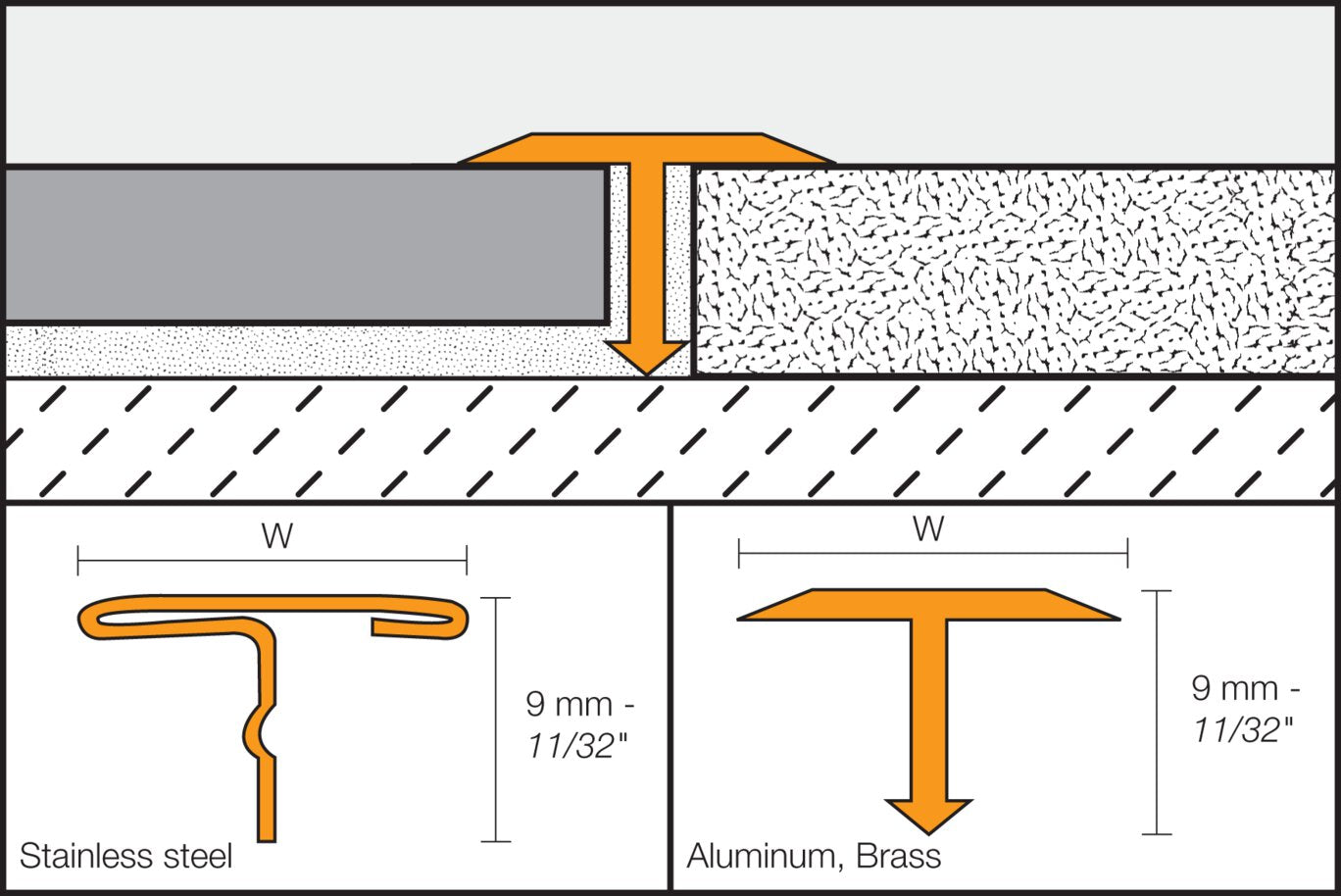 W

9 mm - 11/32"

Stainless steel

W

9 mm - 11/32"

Aluminum, Brass