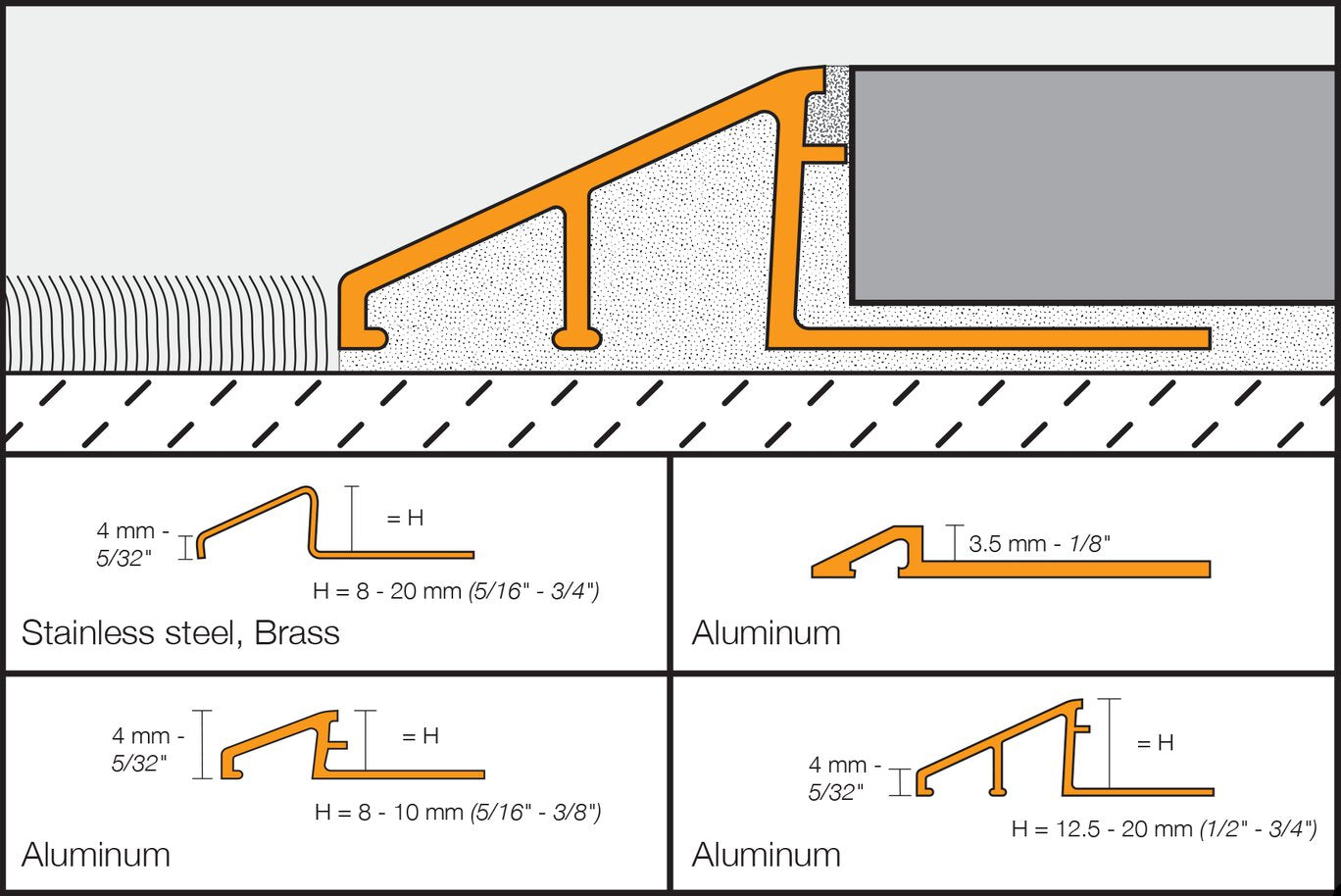 4 mm -
5/32"

= H

H = 8 - 20 mm (5/16" - 3/4")

Stainless steel, Brass

3.5 mm - 1/8"

Aluminum

4 mm -
5/32"

= H

H = 8 - 10 mm (5/16" - 3/8")

Aluminum

4 mm -
5/32"

= H

H = 12.5 - 20 mm (1/2" - 3/4")

Aluminum