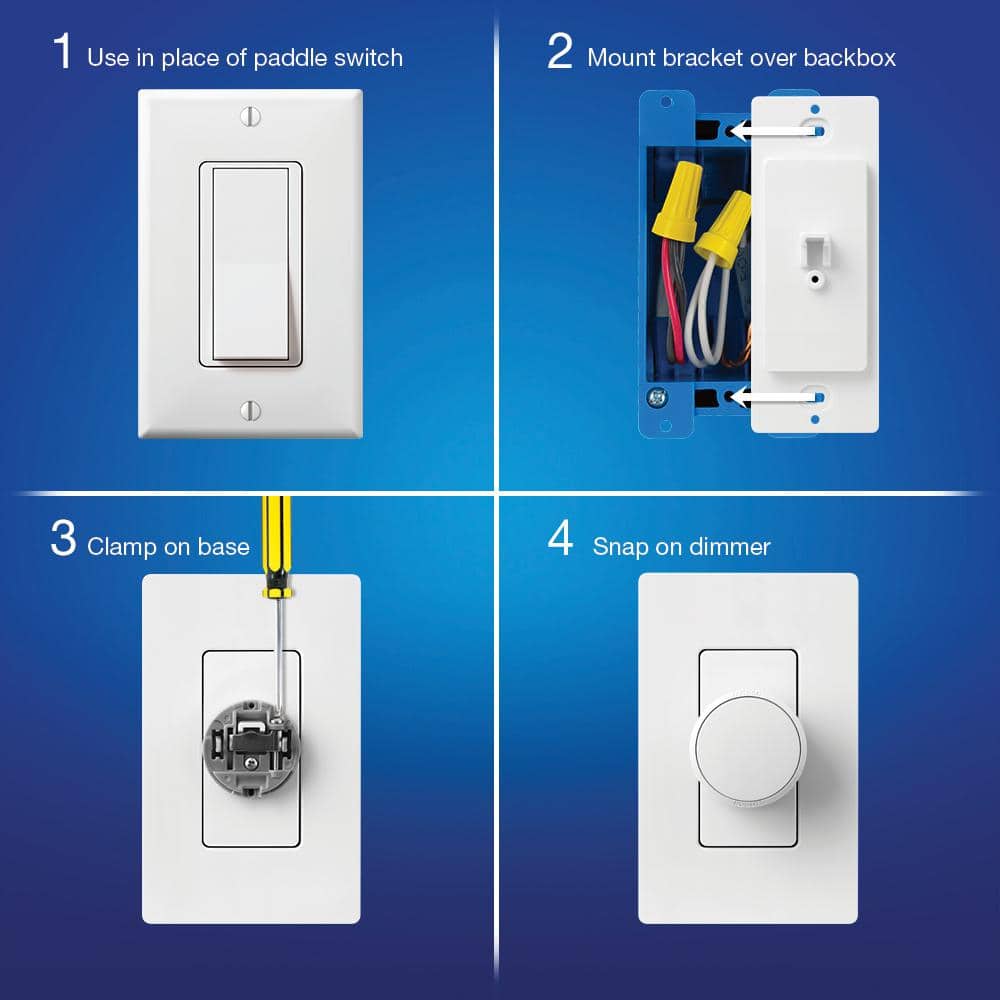 1 Use in place of paddle switch

2 Mount bracket over backbox

3 Clamp on base

4 Snap on dimmer