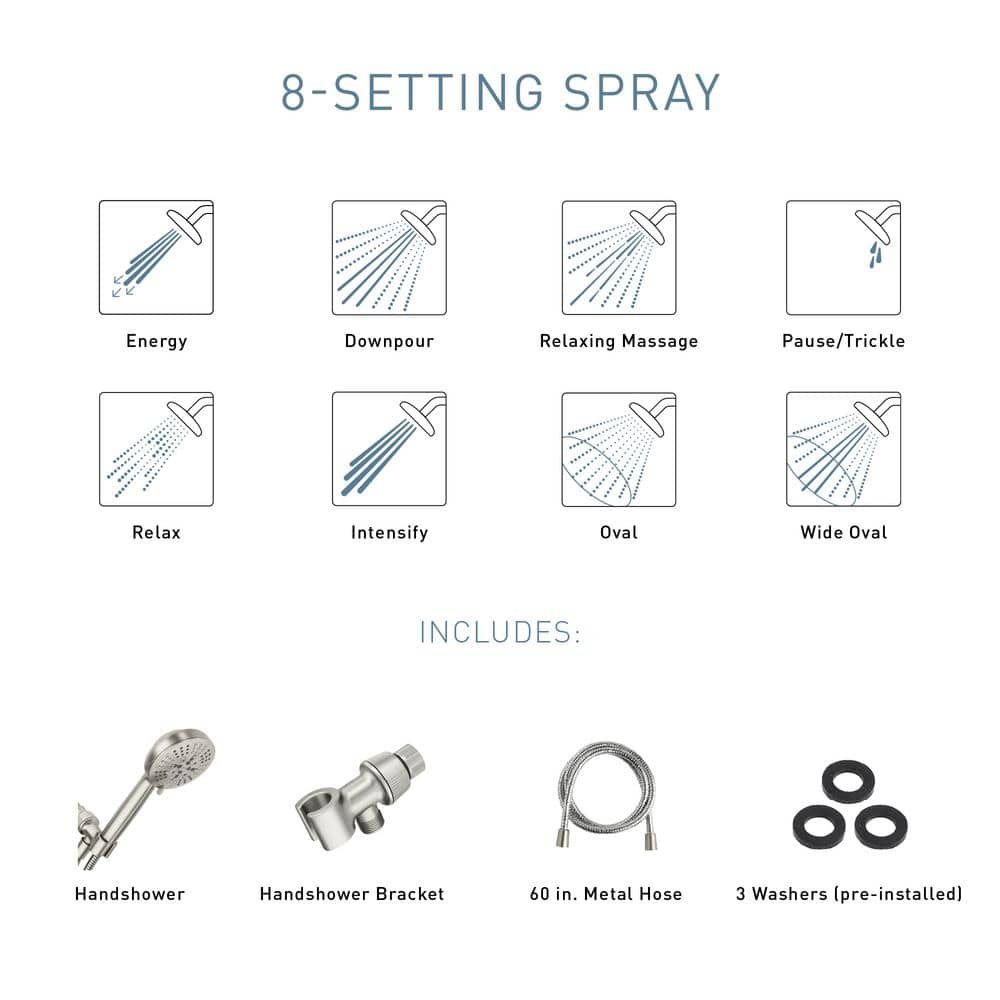 8-SETTING SPRAY

Energy

Downpour

Relaxing Massage

Pause/Trickle

Relax

Intensify

Oval

Wide Oval

INCLUDES:

Handshower

Handshower Bracket

60 in. Metal Hose

3 Washers (pre-installed)