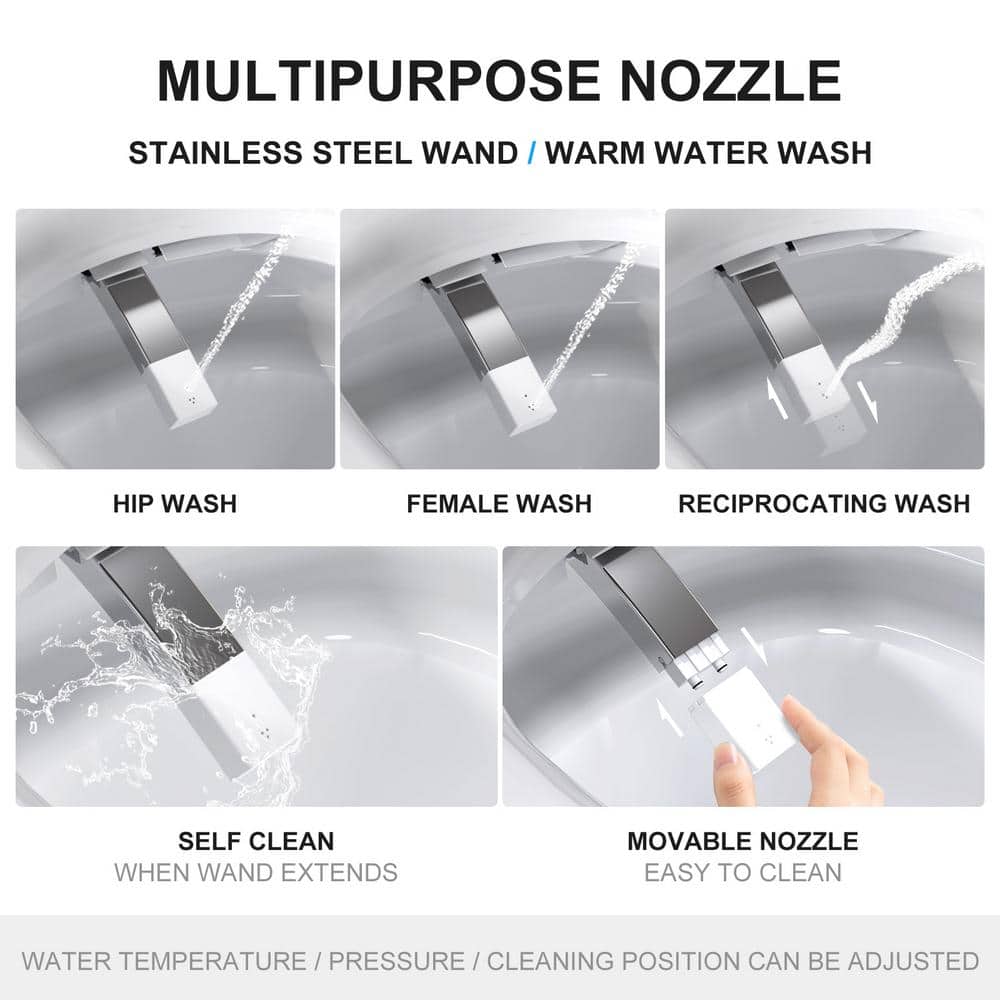 MULTIPURPOSE NOZZLE

STAINLESS STEEL WAND / WARM WATER WASH

HIP WASH

FEMALE WASH

RECIPROCATING WASH

SELF CLEAN
WHEN WAND EXTENDS

MOVABLE NOZZLE
EASY TO CLEAN

WATER TEMPERATURE / PRESSURE / CLEANING POSITION CAN BE ADJUSTED