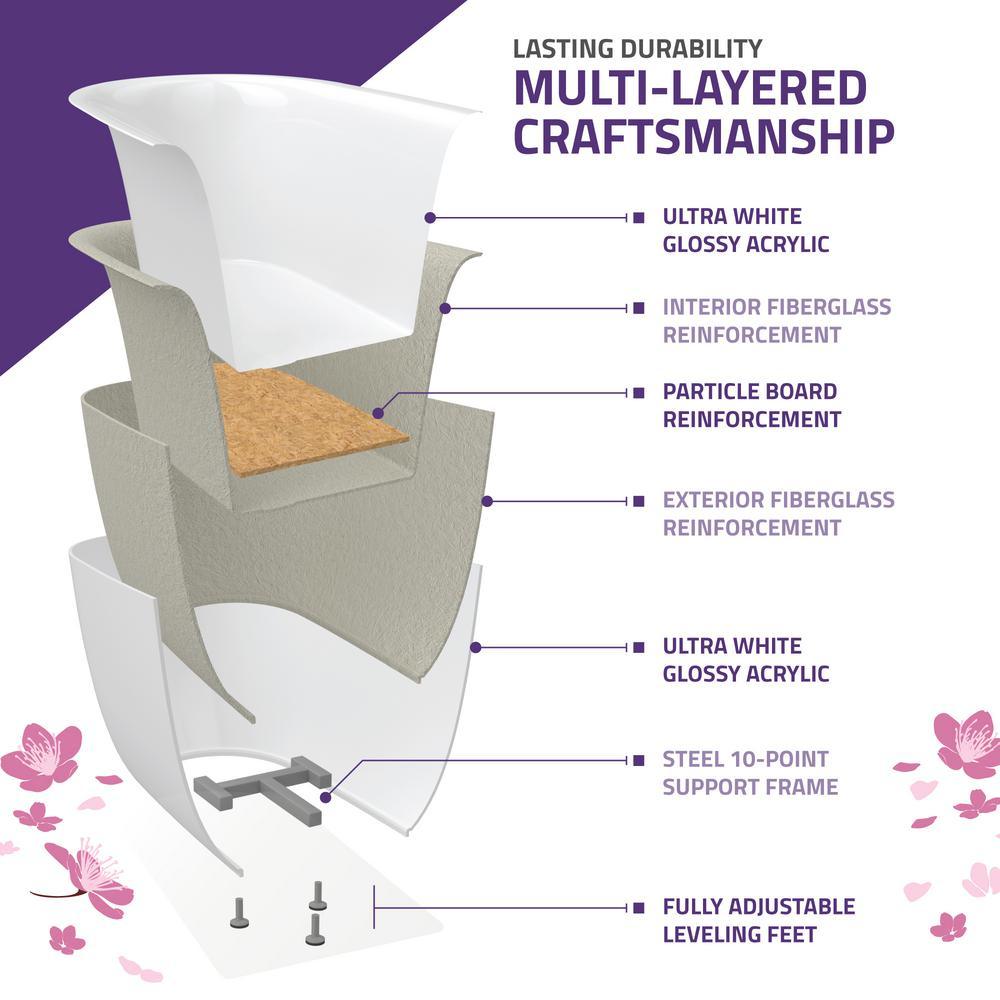 LASTING DURABILITY
MULTI-LAYERED CRAFTSMANSHIP

ULTRA WHITE GLOSSY ACRYLIC

INTERIOR FIBERGLASS REINFORCEMENT

PARTICLE BOARD REINFORCEMENT

EXTERIOR FIBERGLASS REINFORCEMENT

ULTRA WHITE GLOSSY ACRYLIC

STEEL 10-POINT SUPPORT FRAME

FULLY ADJUSTABLE LEVELING FEET