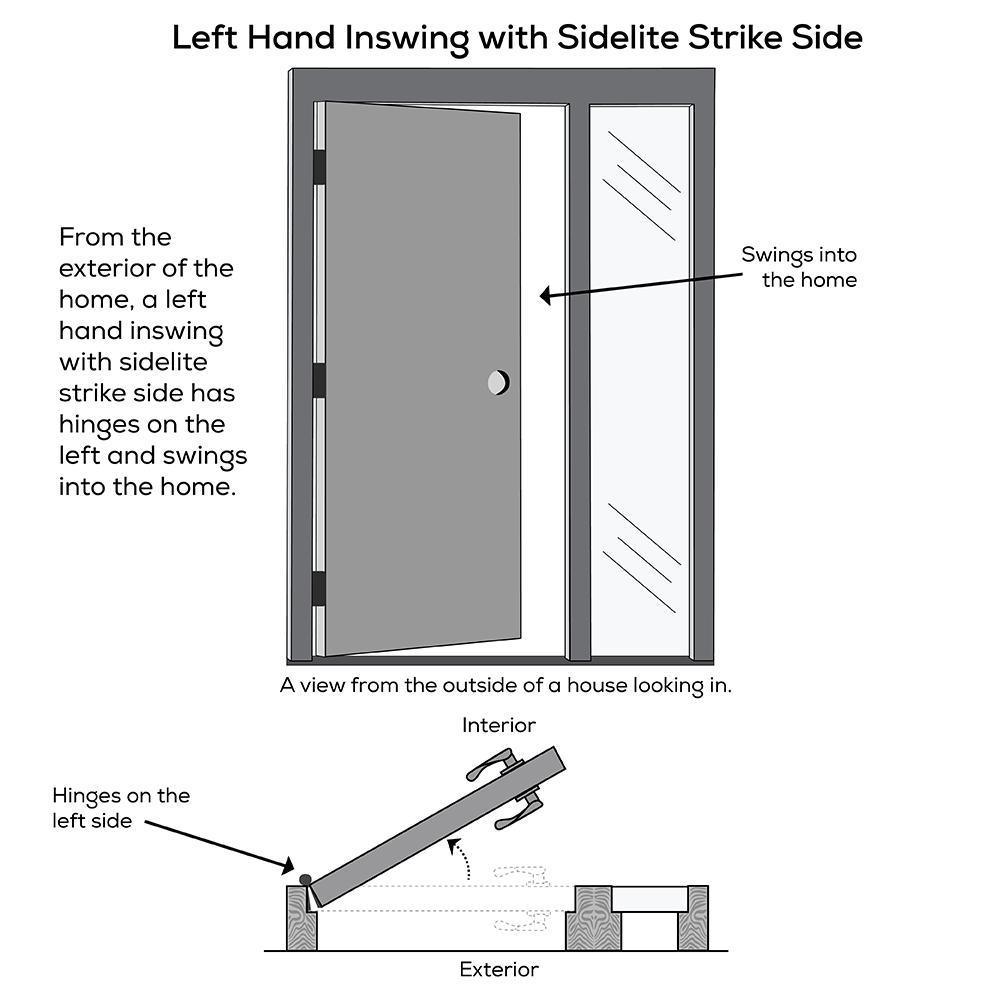 Left Hand Inswing with Sidelite Strike Side

From the exterior of the home, a left hand inswing with sidelite strike side has hinges on the left and swings into the home.

Swings into the home

A view from the outside of a house looking in.

Interior

Hinges on the left side

Exterior