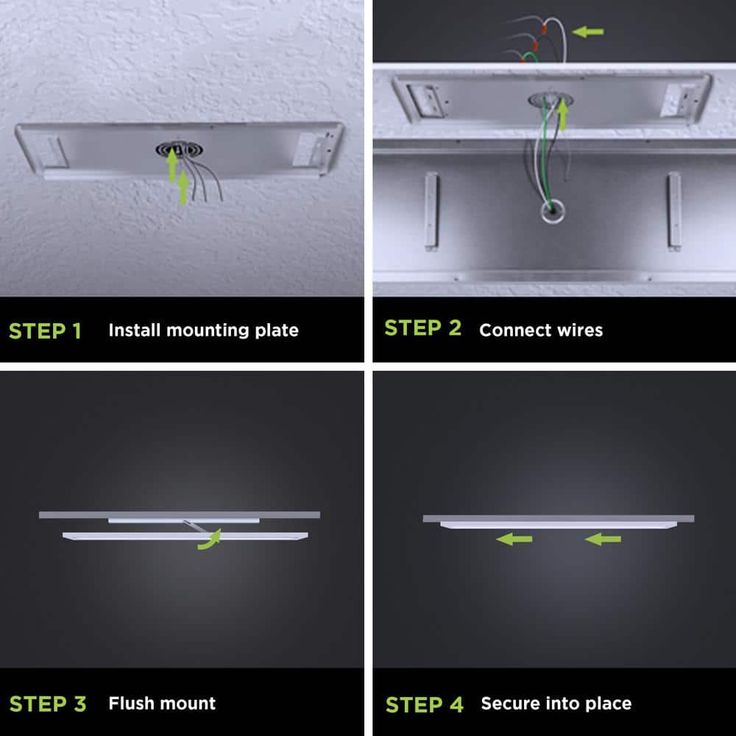 STEP 1 Install mounting plate

STEP 2 Connect wires

STEP 3 Flush mount

STEP 4 Secure into place