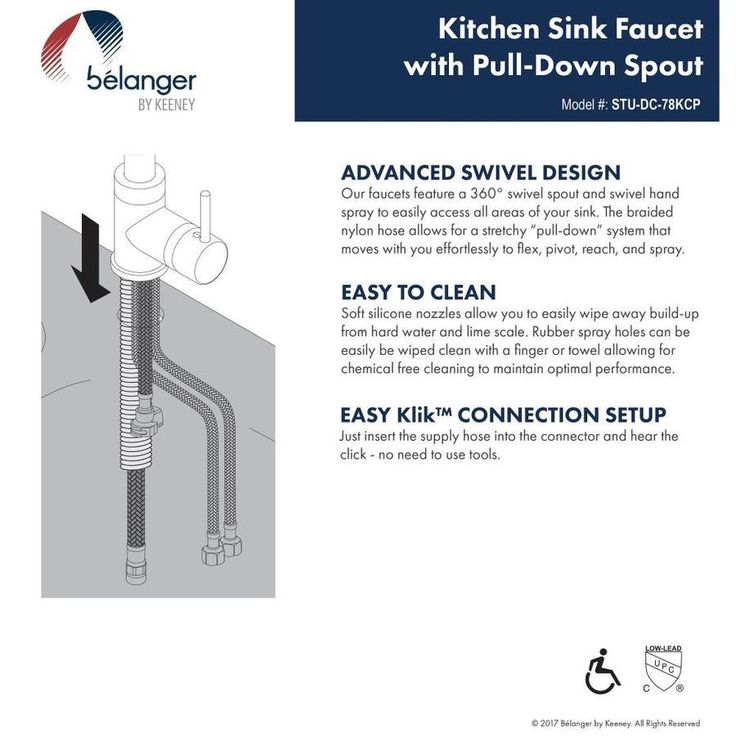 bélanger
BY KEENEY

Kitchen Sink Faucet with Pull-Down Spout

Model #: STU-DC-78KCP

ADVANCED SWIVEL DESIGN
Our faucets feature a 360° swivel spout and swivel hand spray to easily access all areas of your sink. The braided nylon hose allows for a stretchy "pull-down" system that moves with you effortlessly to flex, pivot, reach, and spray.

EASY TO CLEAN
Soft silicone nozzles allow you to easily wipe away build-up from hard water and lime scale. Rubber spray holes can be easily be wiped clean with a finger or towel allowing for chemical free cleaning to maintain optimal performance.

EASY Klik™ CONNECTION SETUP
Just insert the supply hose into the connector and hear the click - no need to use tools.

LOW-LEAD
UPC
C ®

© 2017 Bélanger by Keeney. All Rights Reserved