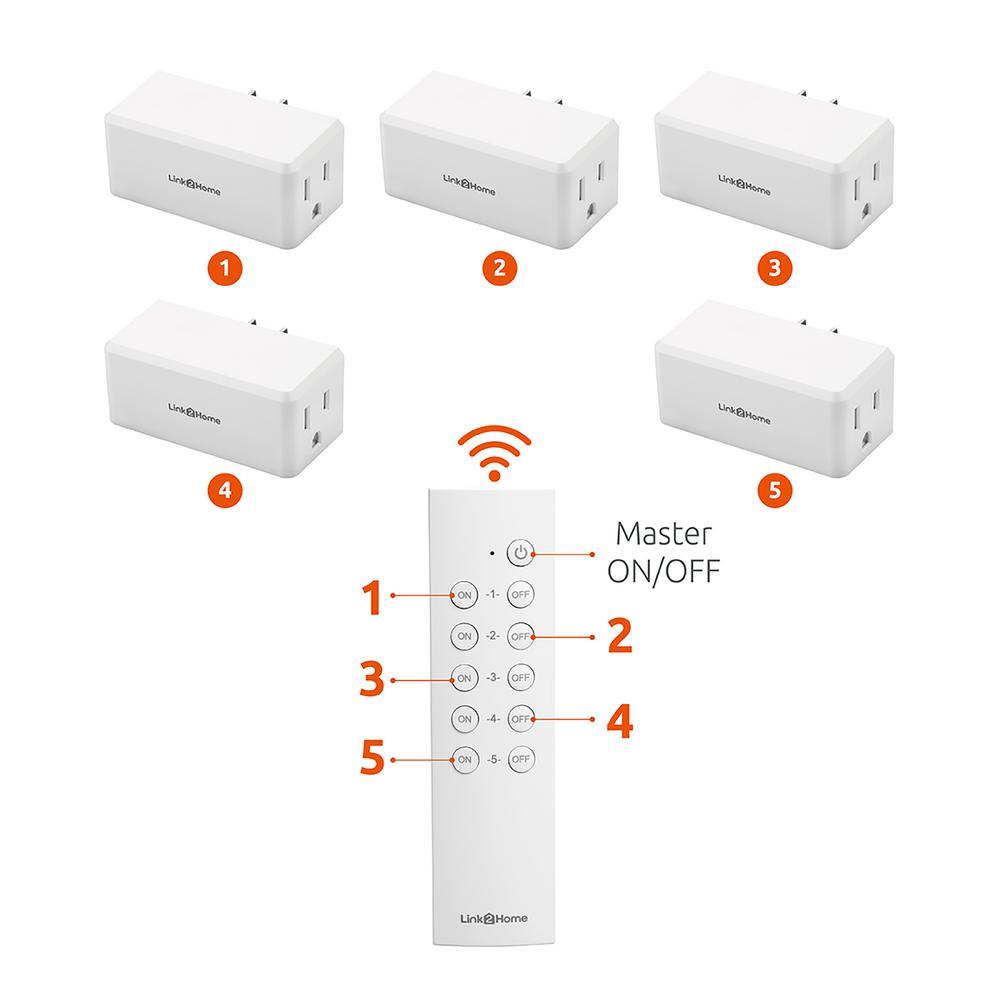 Link2Home

1

Link2Home

2

Link2Home

3

Link2Home

4

Link2Home

5

Master ON/OFF

1

ON -1- OFF

ON -2- OFF

2

3

ON -3- OFF

ON -4- OFF

4

5

ON -5- OFF

Link2Home