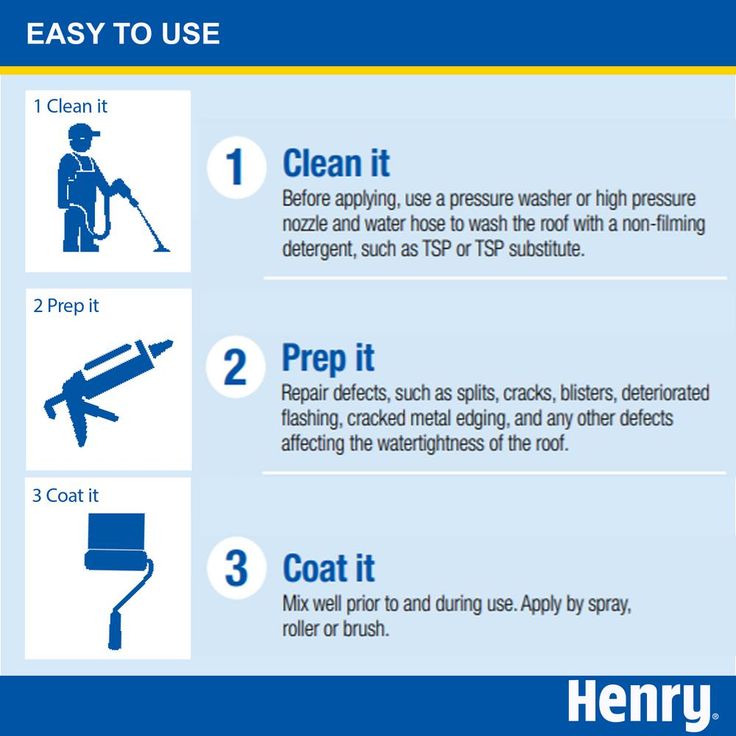 EASY TO USE

1 Clean it

1 Clean it

Before applying, use a pressure washer or high pressure nozzle and water hose to wash the roof with a non-filming detergent, such as TSP or TSP substitute.

2 Prep it

2 Prep it

Repair defects, such as splits, cracks, blisters, deteriorated flashing, cracked metal edging, and any other defects affecting the watertightness of the roof.

3 Coat it

3 Coat it

Mix well prior to and during use. Apply by spray, roller or brush.

Henry®