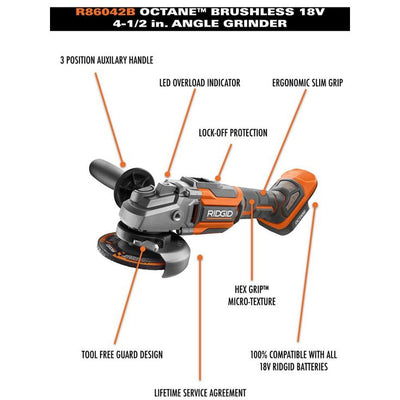 R86042B OCTANE™ BRUSHLESS 18V
4-1/2 in. ANGLE GRINDER

3 POSITION AUXILARY HANDLE

LED OVERLOAD INDICATOR

ERGONOMIC SLIM GRIP

LOCK-OFF PROTECTION

RIDGID

OCTANE

HEX GRIP™
MICRO-TEXTURE

TOOL FREE GUARD DESIGN

100% COMPATIBLE WITH ALL
18V RIDGID BATTERIES

LIFETIME SERVICE AGREEMENT