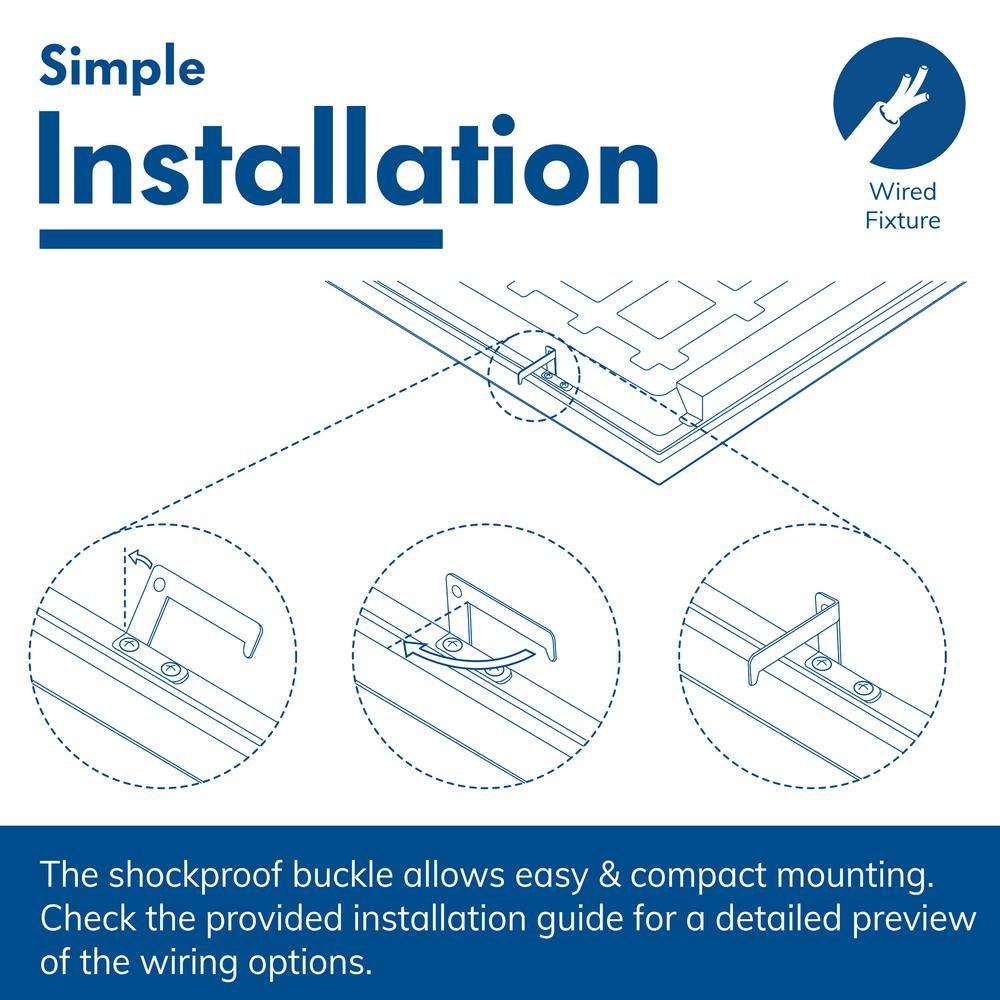 Simple
Installation

Wired Fixture

The shockproof buckle allows easy & compact mounting. Check the provided installation guide for a detailed preview of the wiring options.