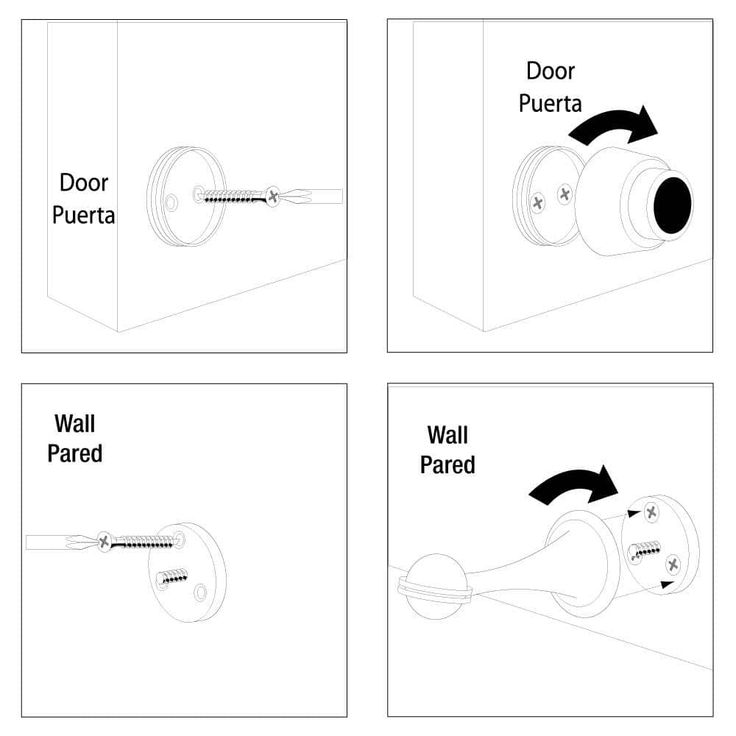 Door
Puerta

Door
Puerta

Wall
Pared

Wall
Pared