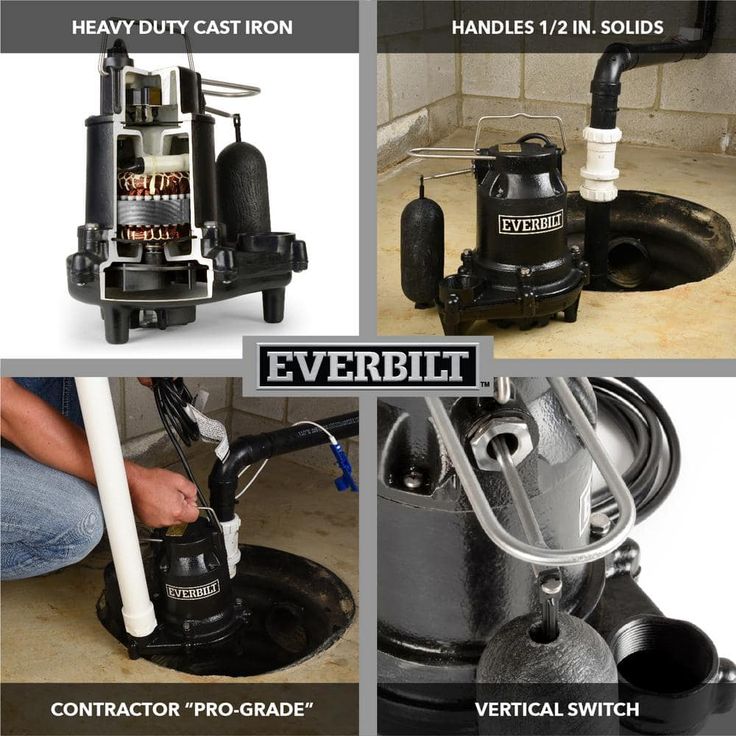 HEAVY DUTY CAST IRON

HANDLES 1/2 IN. SOLIDS

EVERBILT

EVERBILT™

EVERBILT

CONTRACTOR "PRO-GRADE"

VERTICAL SWITCH