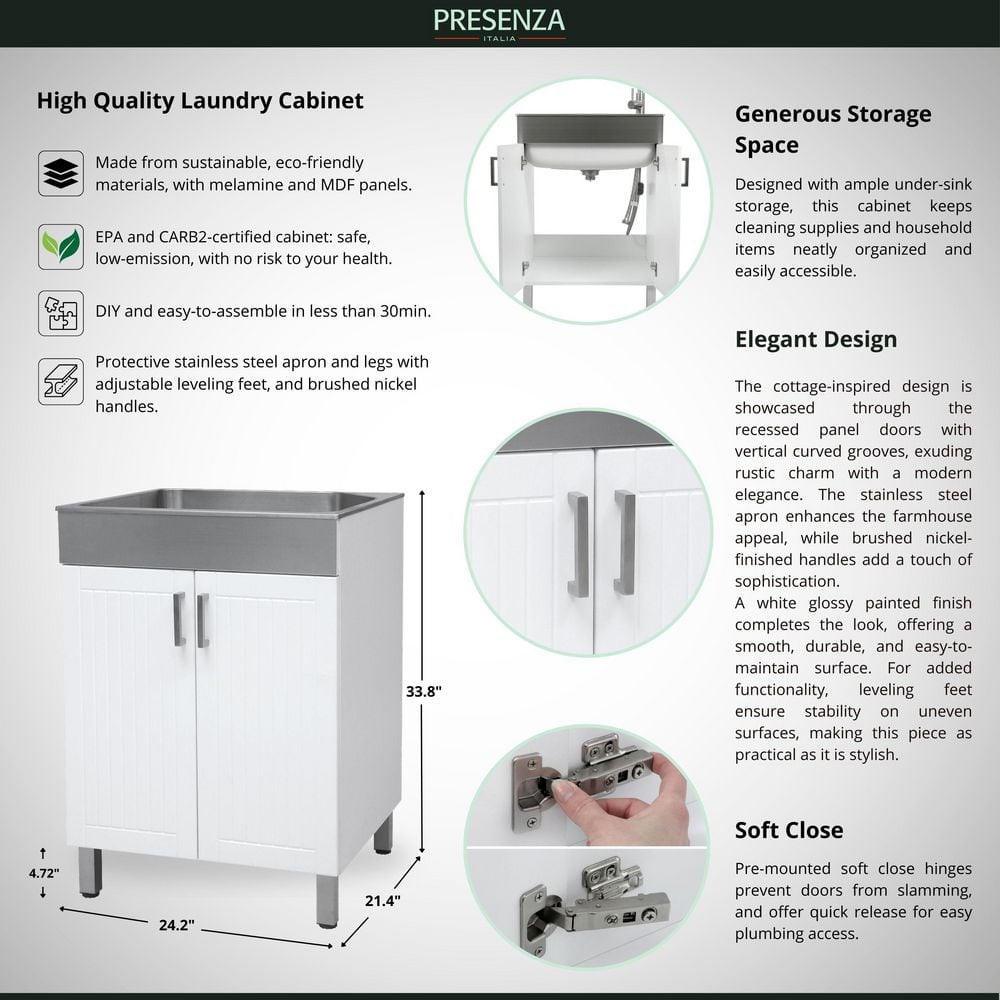 PRESENZA
ITALIA

High Quality Laundry Cabinet

Made from sustainable, eco-friendly materials, with melamine and MDF panels.

EPA and CARB2-certified cabinet: safe, low-emission, with no risk to your health.

DIY and easy-to-assemble in less than 30min.

Protective stainless steel apron and legs with adjustable leveling feet, and brushed nickel handles.

33.8"

4.72"

24.2"

21.4"

Generous Storage Space

Designed with ample under-sink storage, this cabinet keeps cleaning supplies and household items neatly organized and easily accessible.

Elegant Design

The cottage-inspired design is showcased through the recessed panel doors with vertical curved grooves, exuding rustic charm with a modern elegance. The stainless steel apron enhances the farmhouse appeal, while brushed nickel-finished handles add a touch of sophistication.
A white glossy painted finish completes the look, offering a smooth, durable, and easy-to-maintain surface. For added functionality, leveling feet ensure stability on uneven surfaces, making this piece as practical as it is stylish.

Soft Close

Pre-mounted soft close hinges prevent doors from slamming, and offer quick release for easy plumbing access.