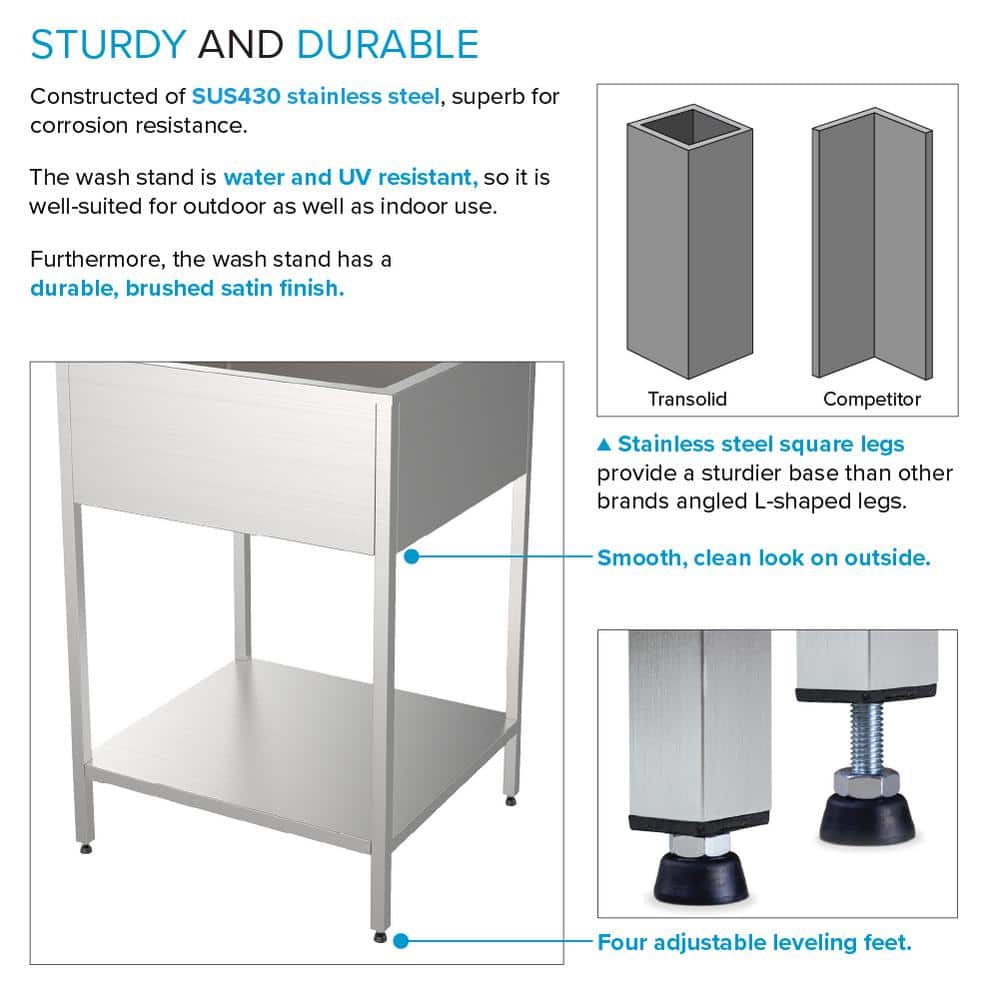 STURDY AND DURABLE

Constructed of SUS430 stainless steel, superb for corrosion resistance.

The wash stand is water and UV resistant, so it is well-suited for outdoor as well as indoor use.

Furthermore, the wash stand has a durable, brushed satin finish.

Transolid

Competitor

▲ Stainless steel square legs provide a sturdier base than other brands angled L-shaped legs.

Smooth, clean look on outside.

Four adjustable leveling feet.