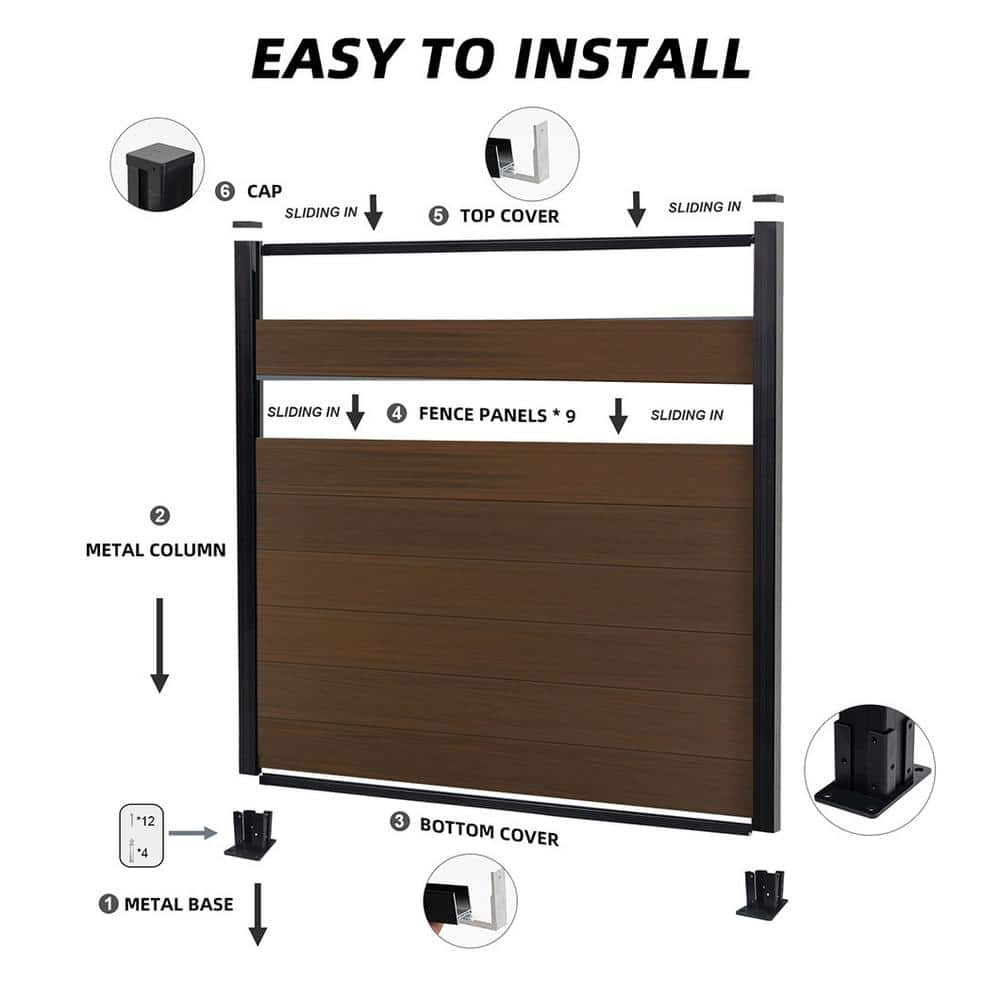 EASY TO INSTALL

6 CAP

SLIDING IN

5 TOP COVER

SLIDING IN

SLIDING IN

4 FENCE PANELS * 9

SLIDING IN

2 METAL COLUMN

*12

*4

3 BOTTOM COVER

1 METAL BASE