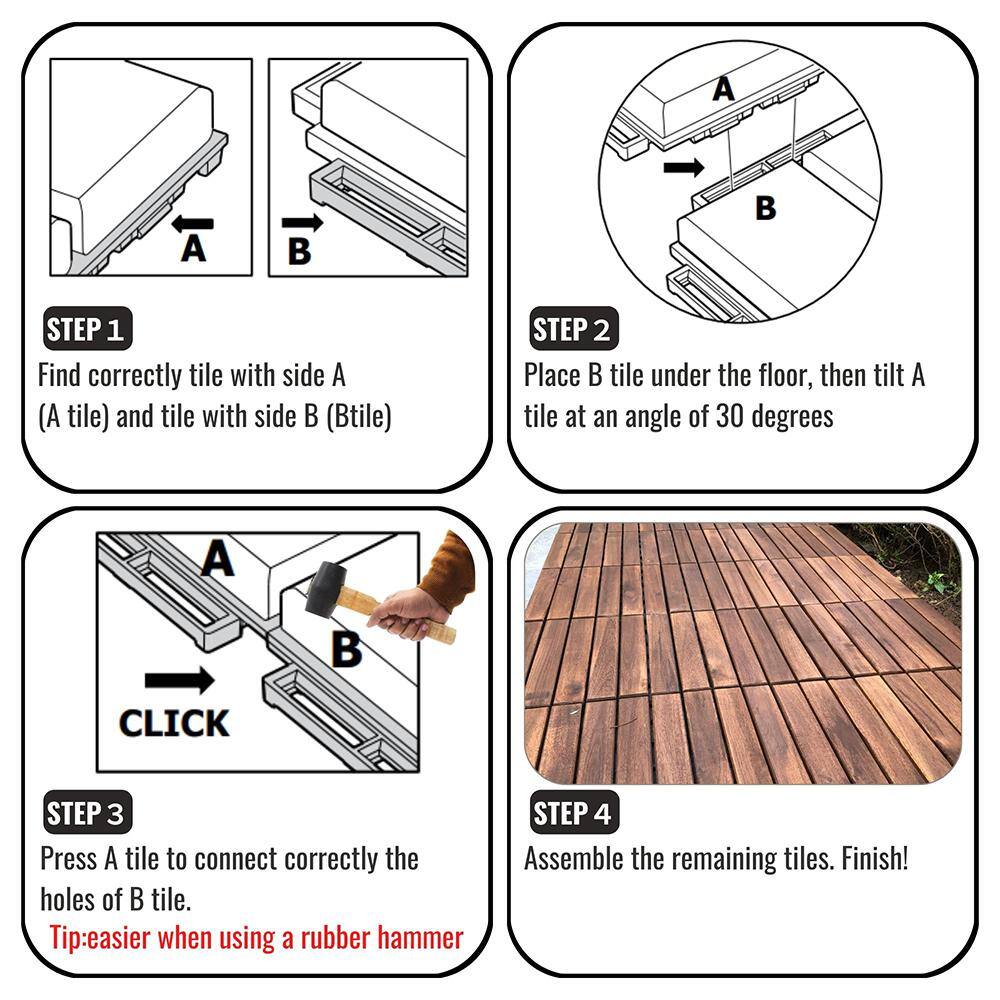 A

B

STEP 1
Find correctly tile with side A (A tile) and tile with side B (Btile)

A

B

STEP 2
Place B tile under the floor, then tilt A tile at an angle of 30 degrees

A

B

CLICK

STEP 3
Press A tile to connect correctly the holes of B tile.
Tip:easier when using a rubber hammer

STEP 4
Assemble the remaining tiles. Finish!