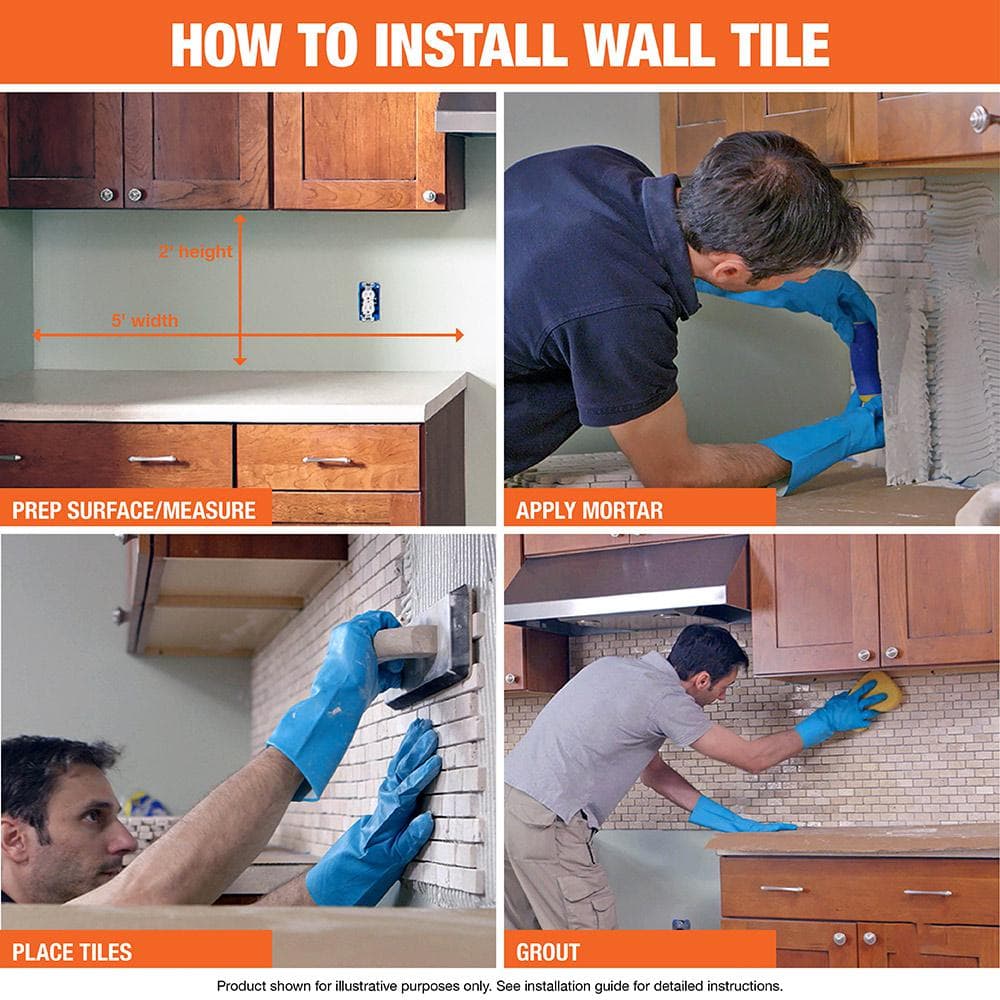 HOW TO INSTALL WALL TILE

2' height

5' width

PREP SURFACE/MEASURE

APPLY MORTAR

PLACE TILES

GROUT

Product shown for illustrative purposes only. See installation guide for detailed instructions.