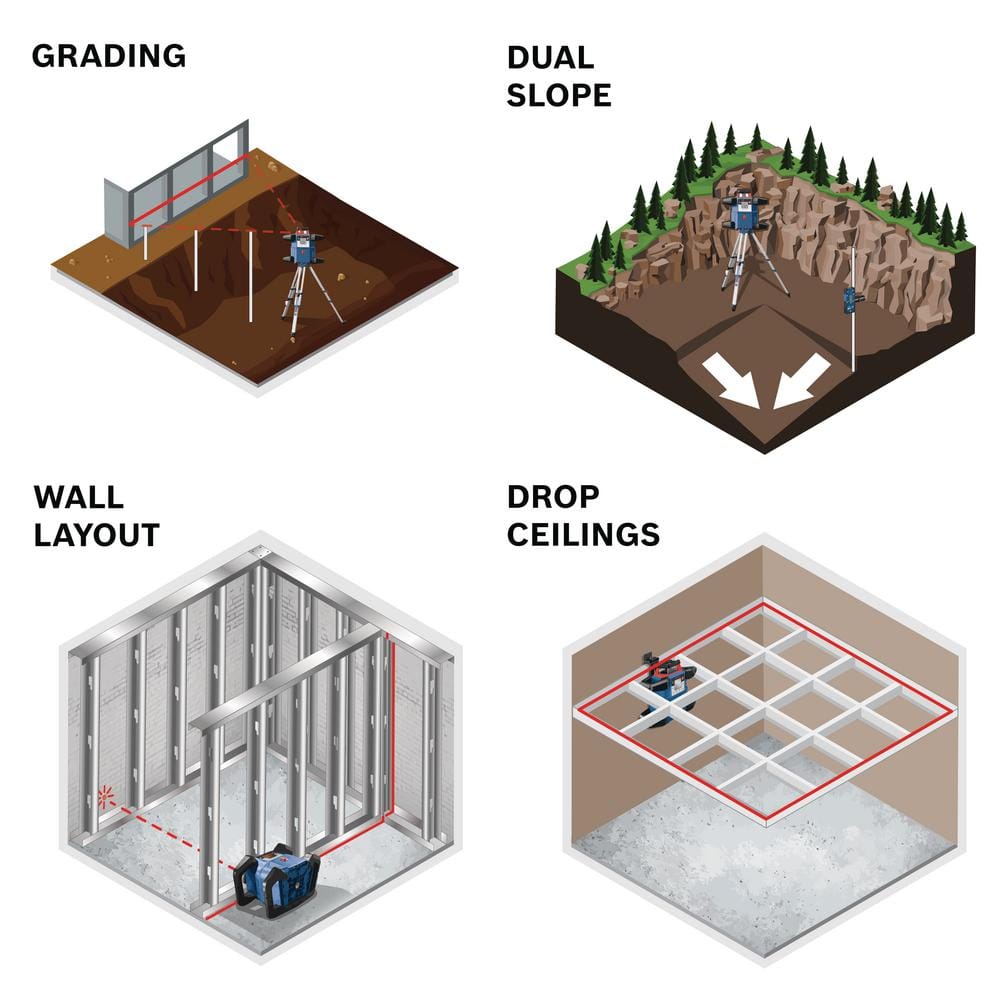 GRADING

DUAL SLOPE

WALL LAYOUT

DROP CEILINGS