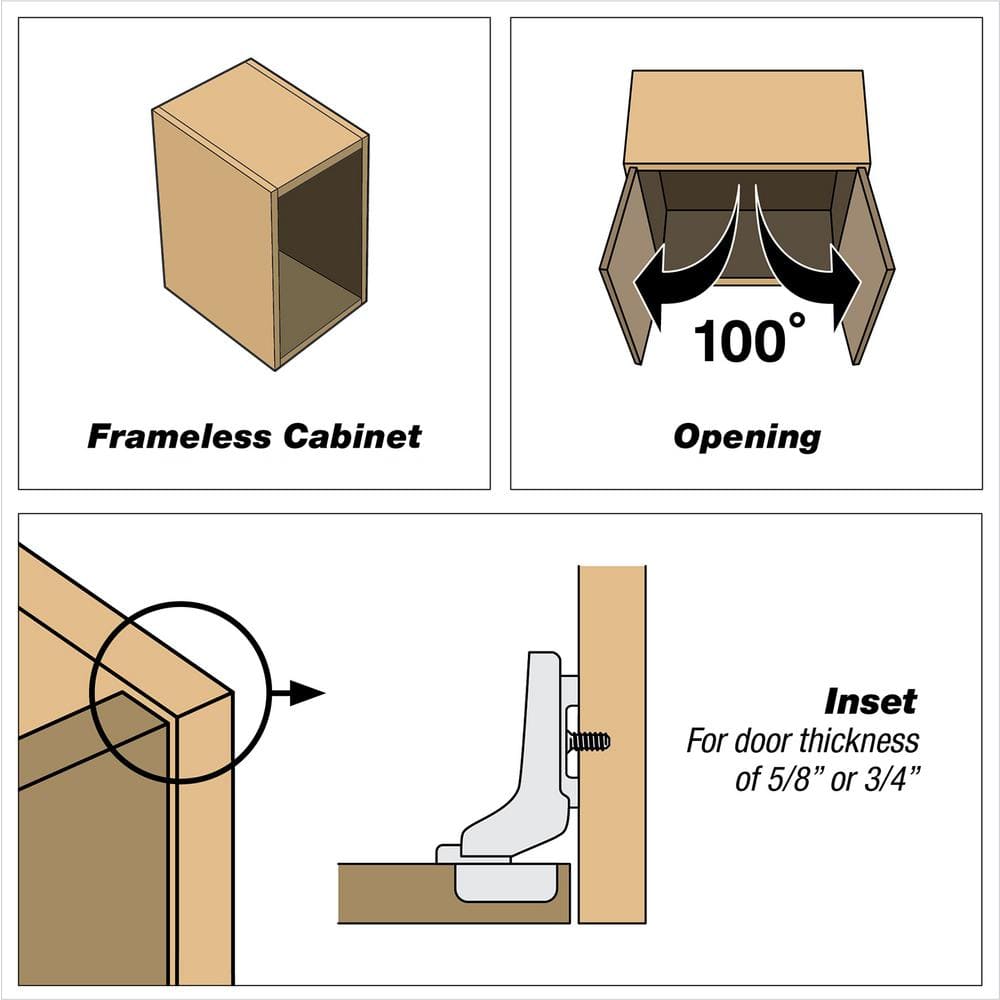 Frameless Cabinet

100°

Opening

Inset
For door thickness of 5/8” or 3/4”