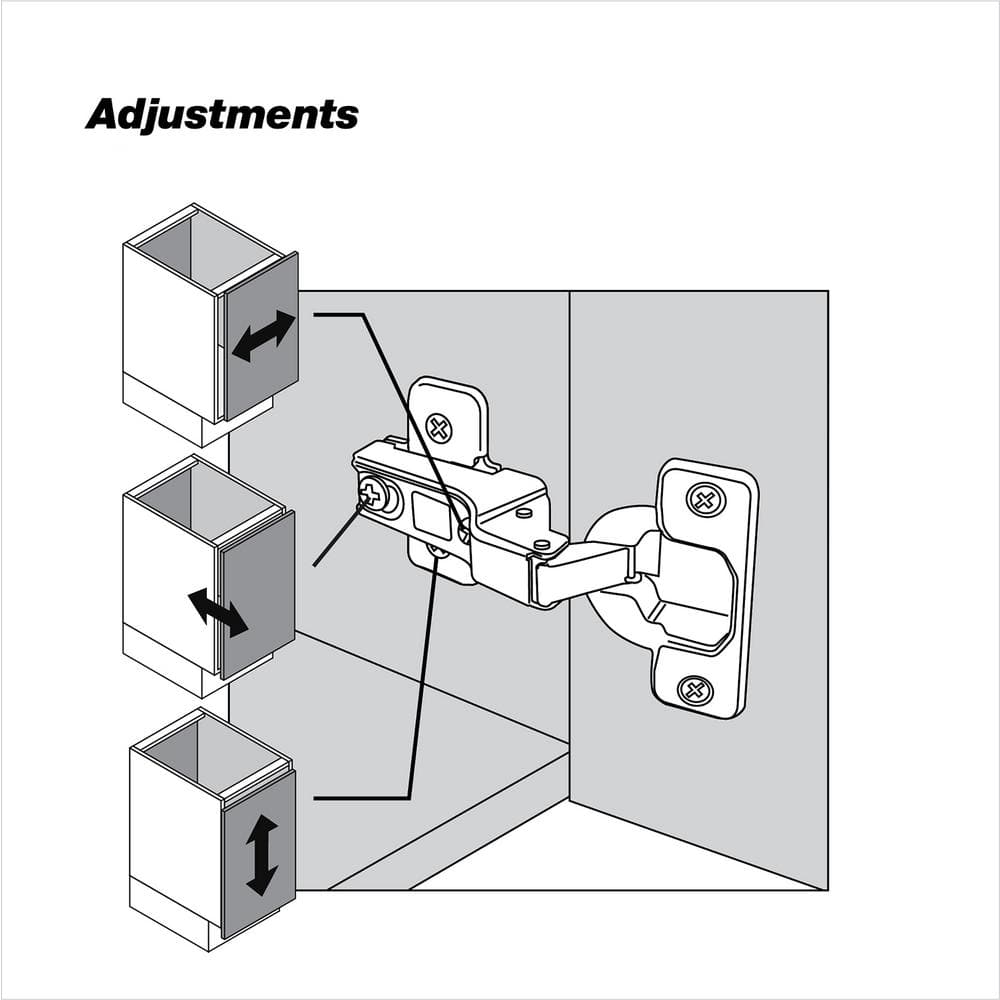 Adjustments