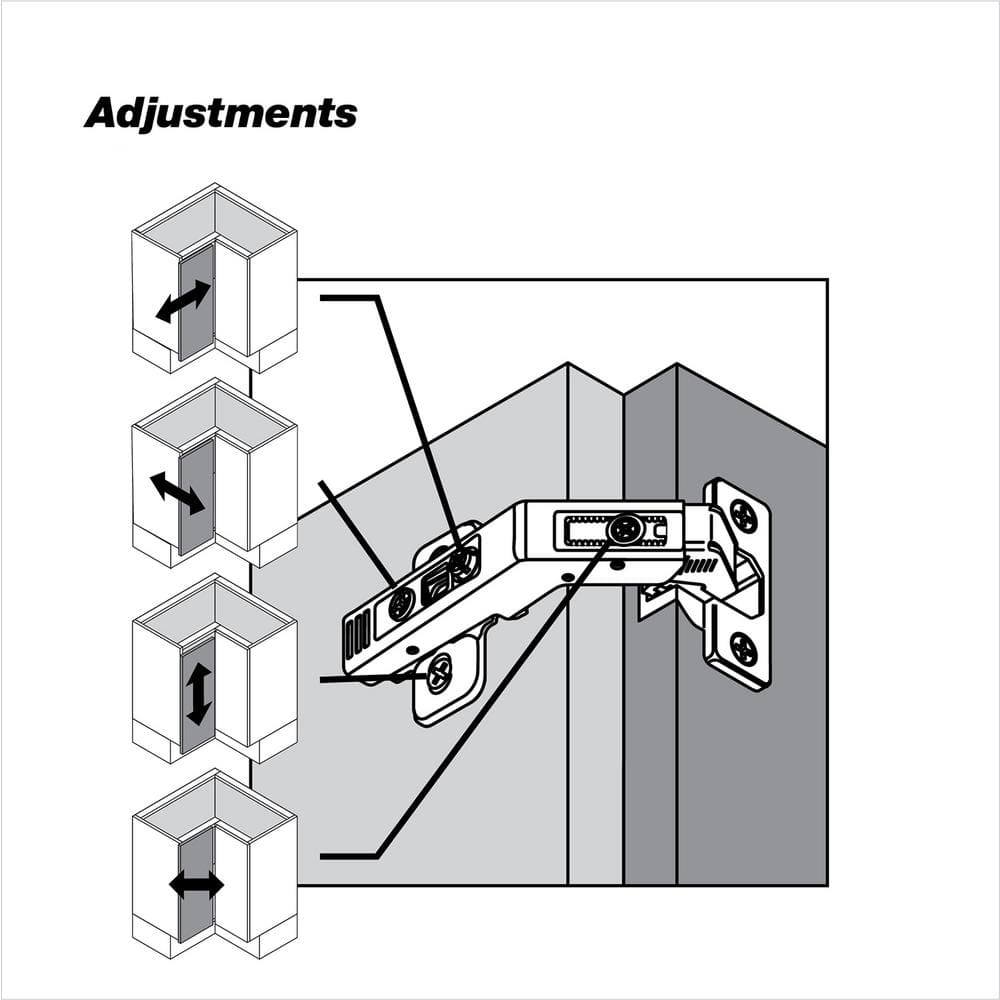 Adjustments