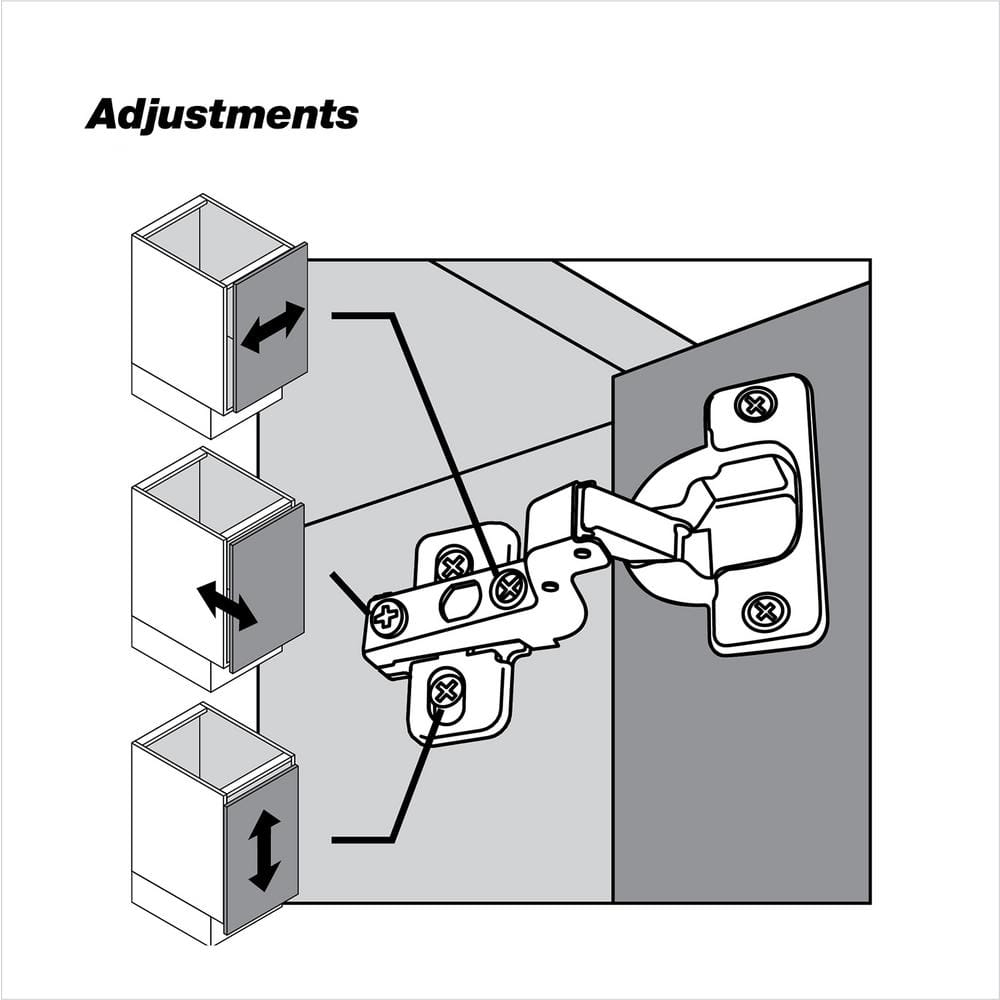 Adjustments