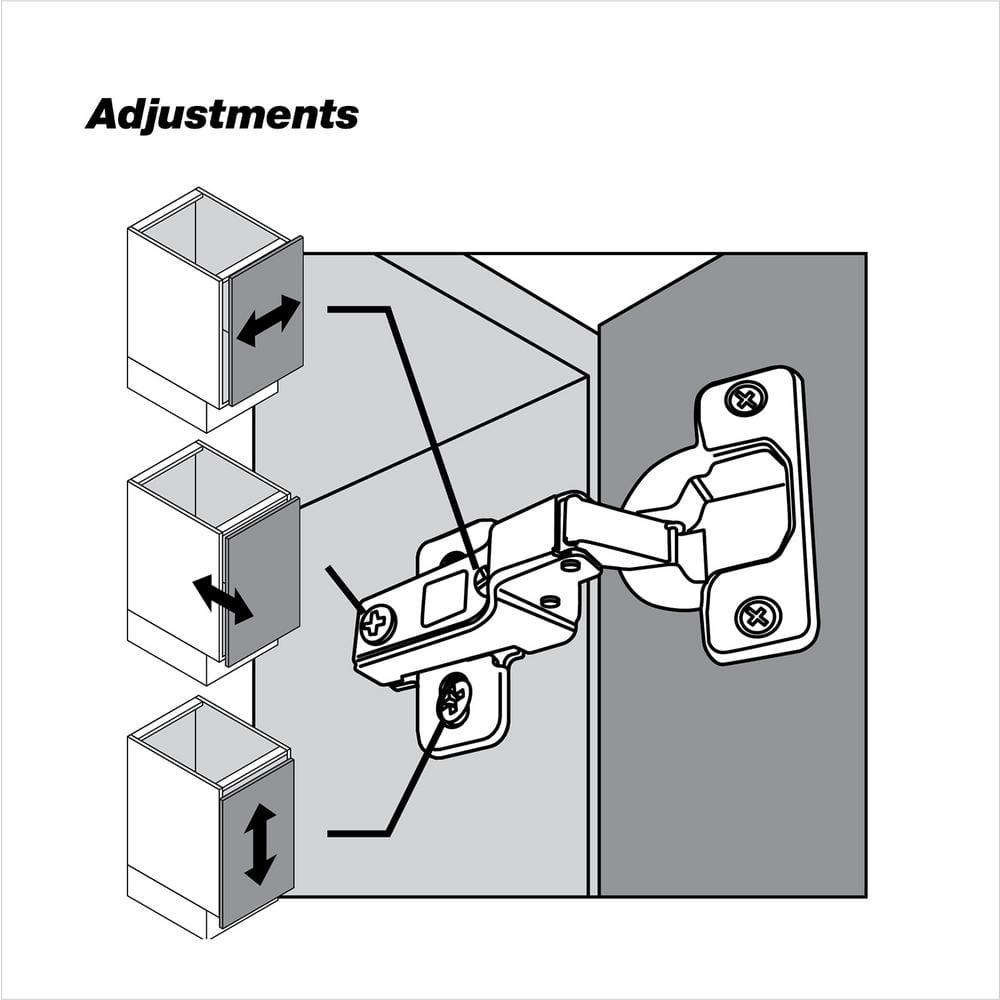 Adjustments