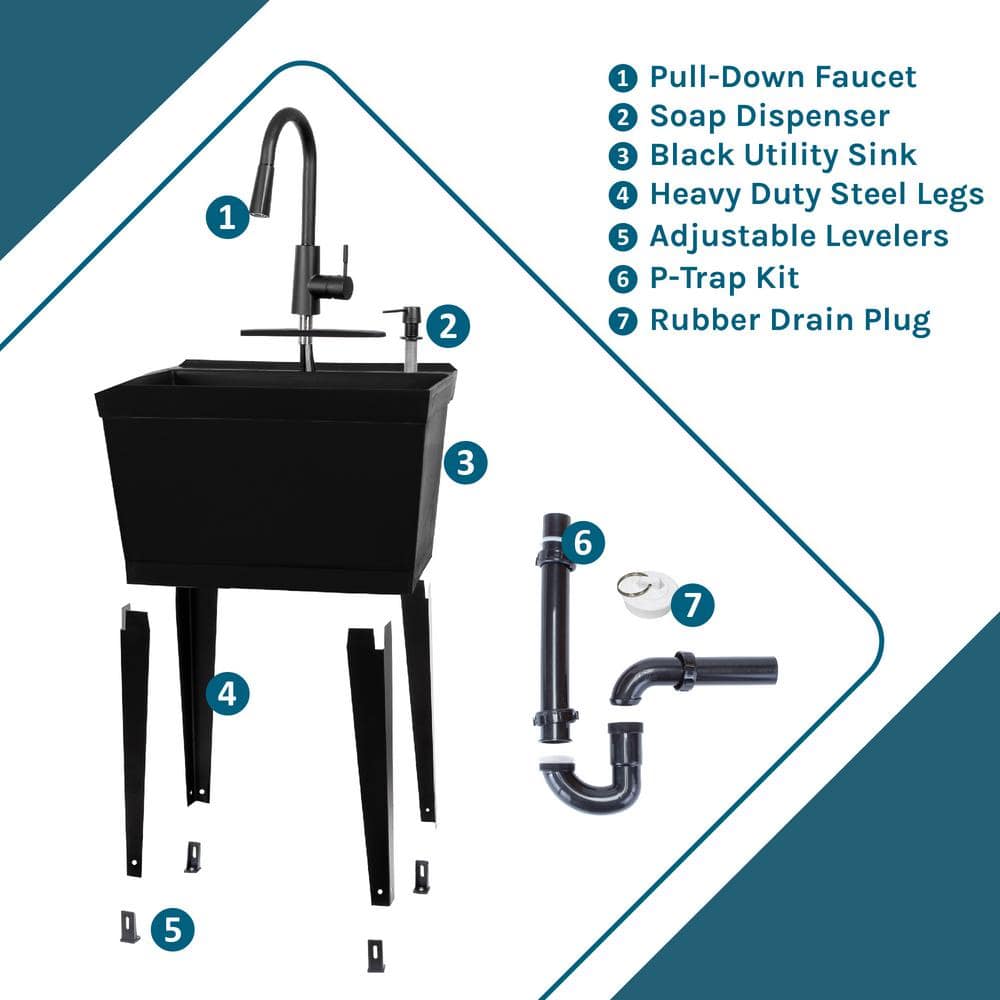 1 Pull-Down Faucet
2 Soap Dispenser
3 Black Utility Sink
4 Heavy Duty Steel Legs
5 Adjustable Levelers
6 P-Trap Kit
7 Rubber Drain Plug

1

2

3

4

5

6

7