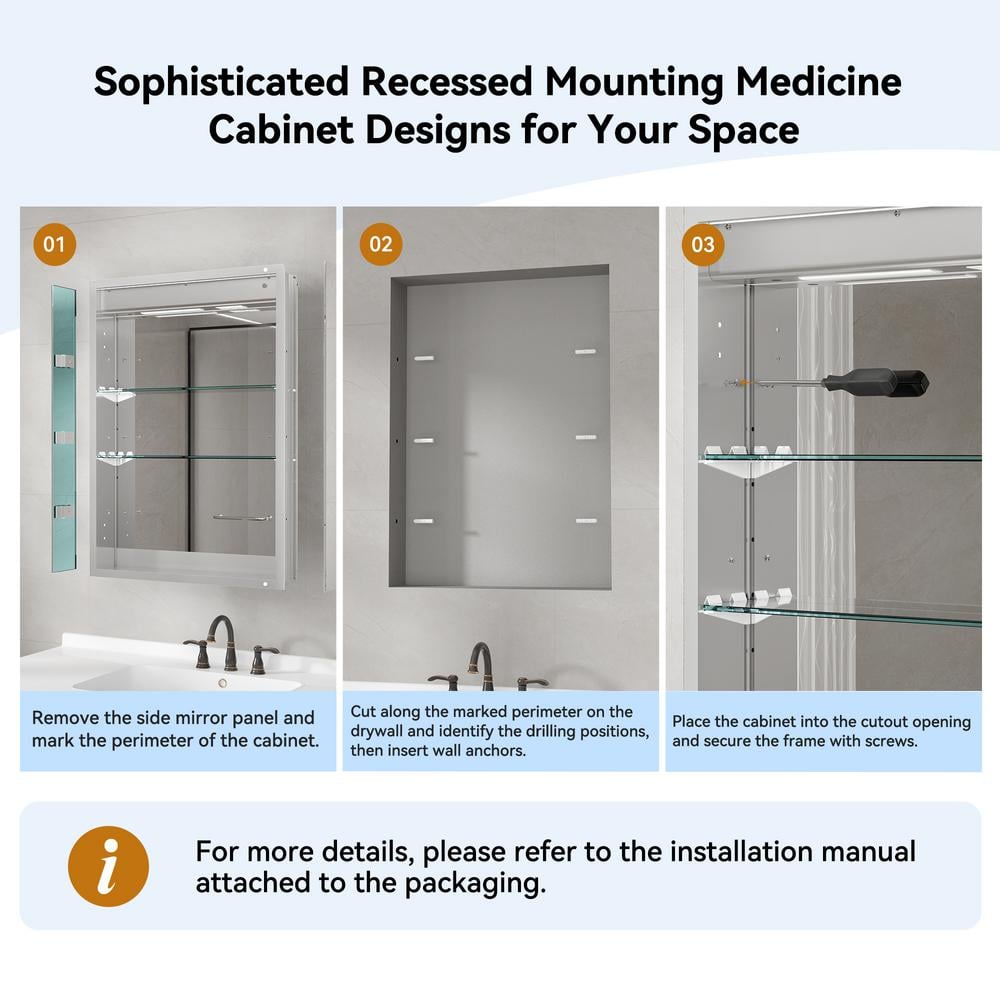 Sophisticated Recessed Mounting Medicine Cabinet Designs for Your Space

01

Remove the side mirror panel and mark the perimeter of the cabinet.

02

Cut along the marked perimeter on the drywall and identify the drilling positions, then insert wall anchors.

03

Place the cabinet into the cutout opening and secure the frame with screws.

i

For more details, please refer to the installation manual attached to the packaging.