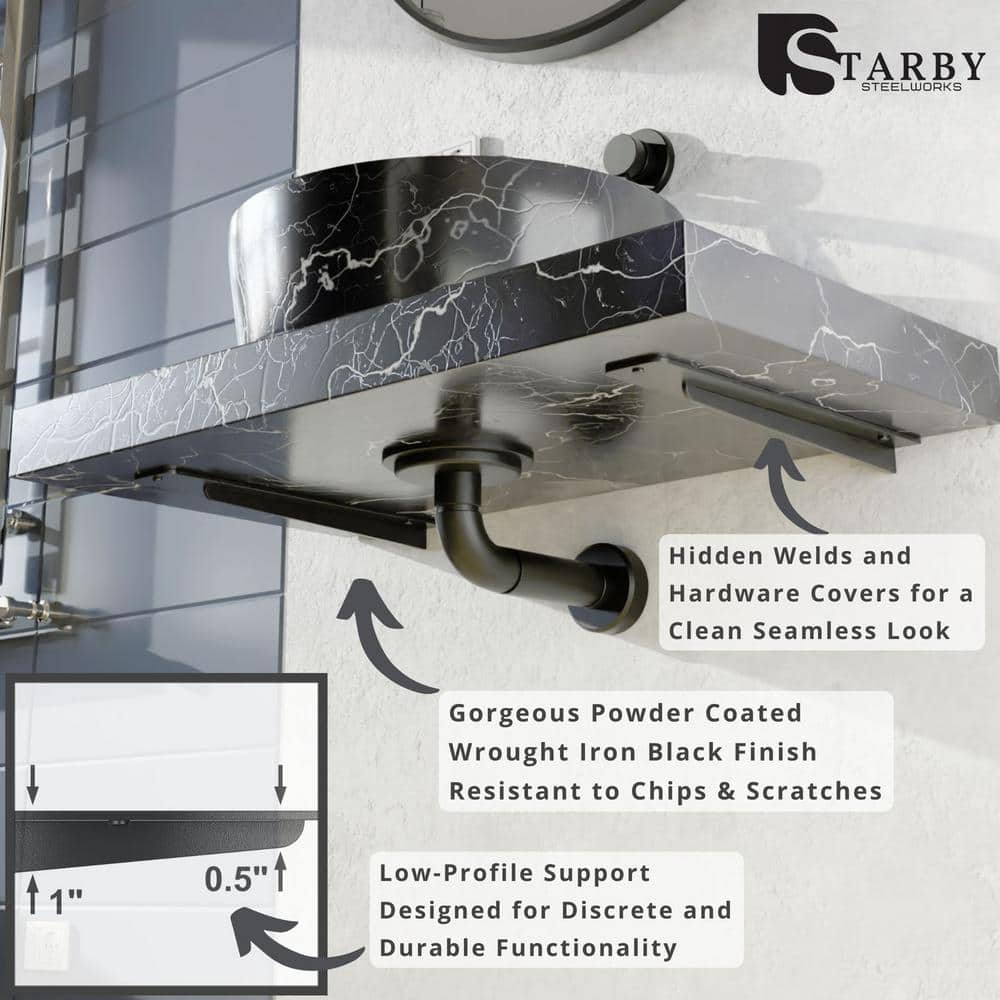 STARBY
STEELWORKS

Hidden Welds and Hardware Covers for a Clean Seamless Look

Gorgeous Powder Coated Wrought Iron Black Finish Resistant to Chips & Scratches

1"

0.5"

Low-Profile Support Designed for Discrete and Durable Functionality