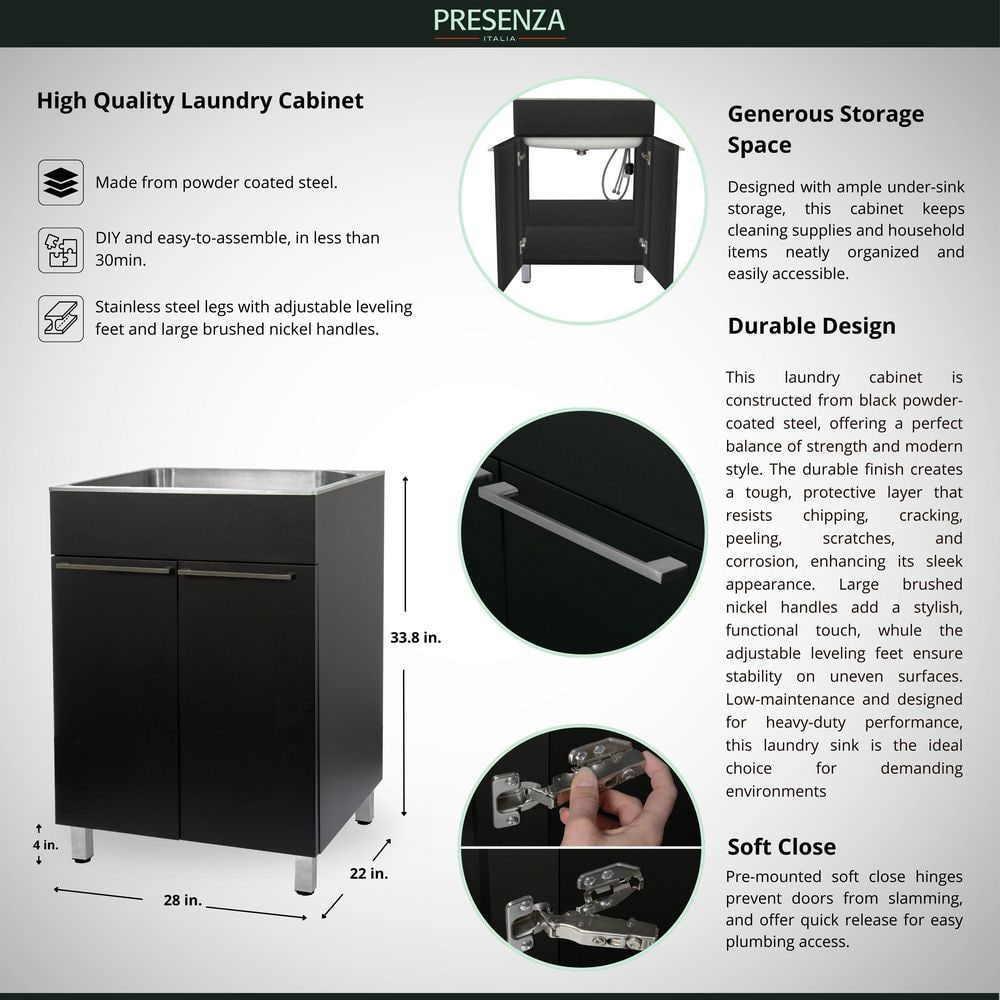 PRESENZA
ITALIA

High Quality Laundry Cabinet

Made from powder coated steel.

DIY and easy-to-assemble, in less than 30min.

Stainless steel legs with adjustable leveling feet and large brushed nickel handles.

33.8 in.

4 in.

22 in.

28 in.

Generous Storage Space

Designed with ample under-sink storage, this cabinet keeps cleaning supplies and household items neatly organized and easily accessible.

Durable Design

This laundry cabinet is constructed from black powder-coated steel, offering a perfect balance of strength and modern style. The durable finish creates a tough, protective layer that resists chipping, cracking, peeling, scratches, and corrosion, enhancing its sleek appearance. Large brushed nickel handles add a stylish, functional touch, whule the adjustable leveling feet ensure stability on uneven surfaces. Low-maintenance and designed for heavy-duty performance, this laundry sink is the ideal choice for demanding environments

Soft Close

Pre-mounted soft close hinges prevent doors from slamming, and offer quick release for easy plumbing access.