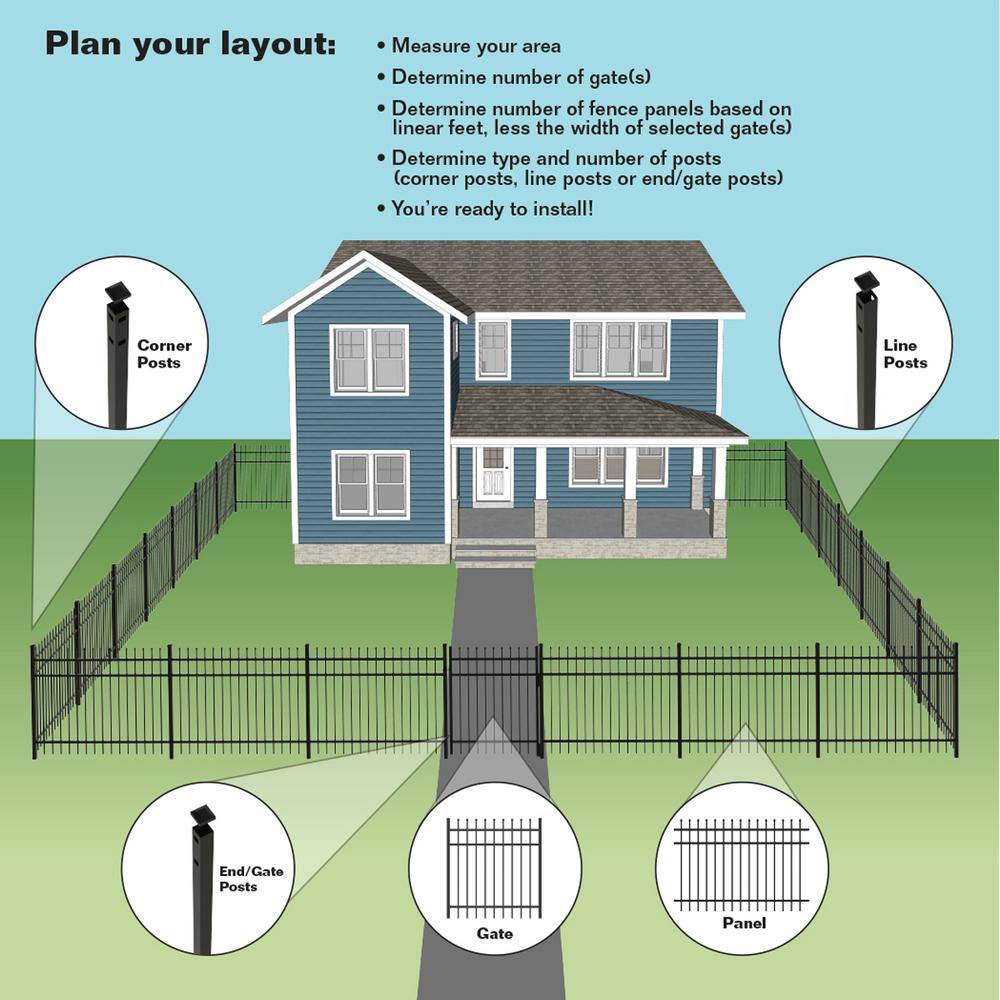 Plan your layout:

• Measure your area
• Determine number of gate(s)
• Determine number of fence panels based on linear feet, less the width of selected gate(s)
• Determine type and number of posts (corner posts, line posts or end/gate posts)
• You're ready to install!

Corner Posts

Line Posts

End/Gate Posts

Gate

Panel