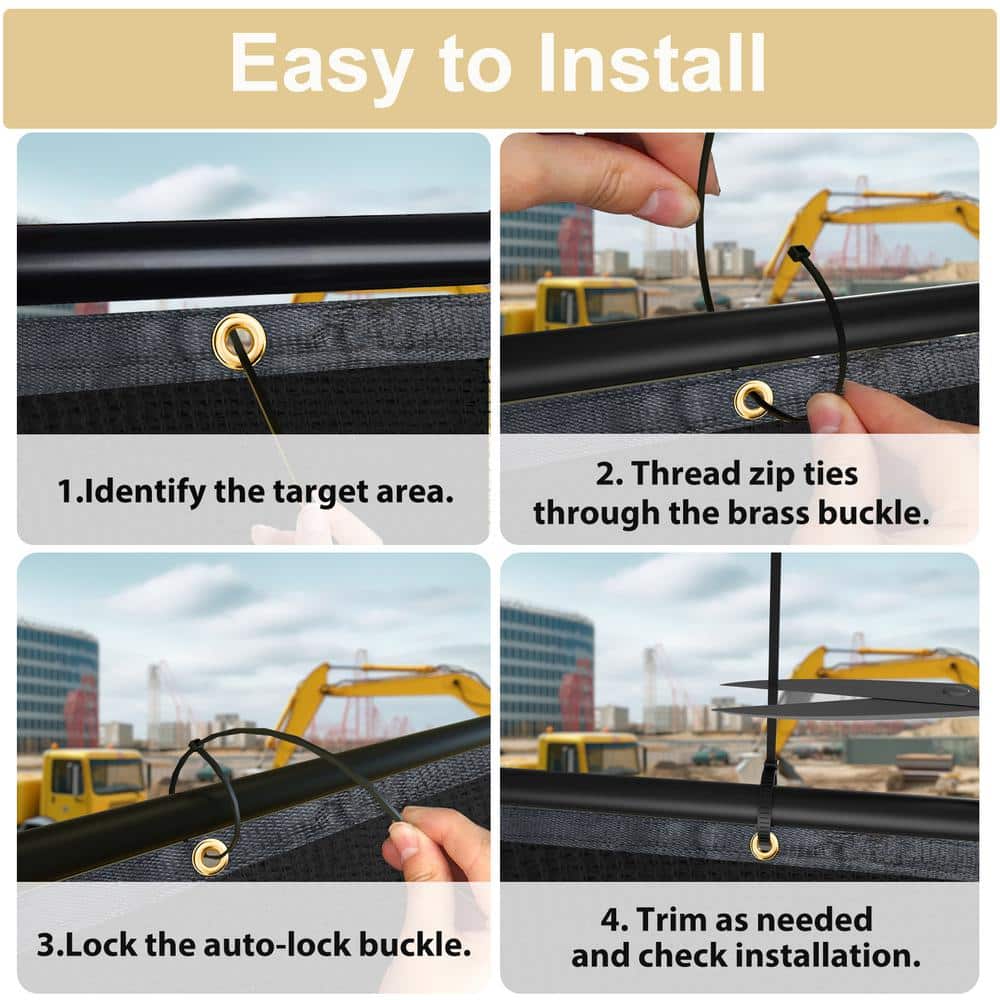 Easy to Install

1.Identify the target area.

2. Thread zip ties through the brass buckle.

3.Lock the auto-lock buckle.

4. Trim as needed and check installation.