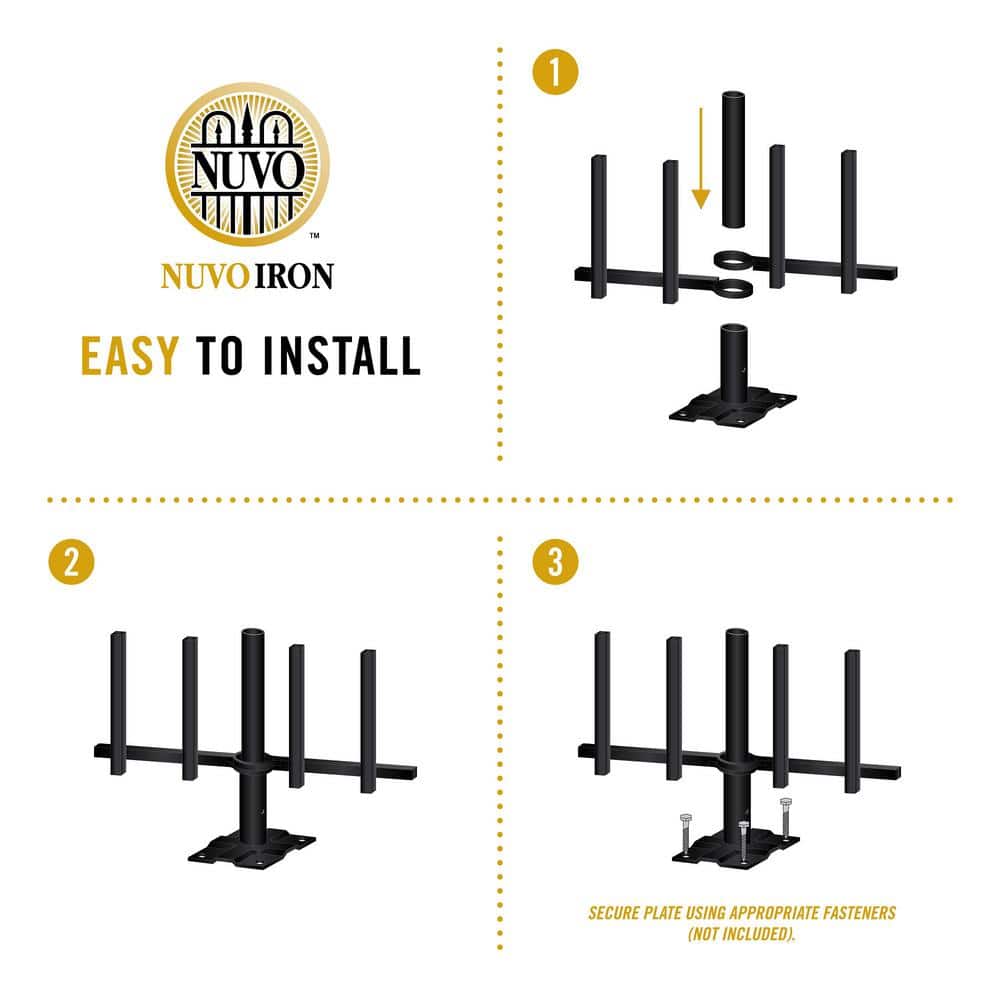 NUVO
™
NUVO IRON

EASY TO INSTALL

1

2

3

SECURE PLATE USING APPROPRIATE FASTENERS (NOT INCLUDED).