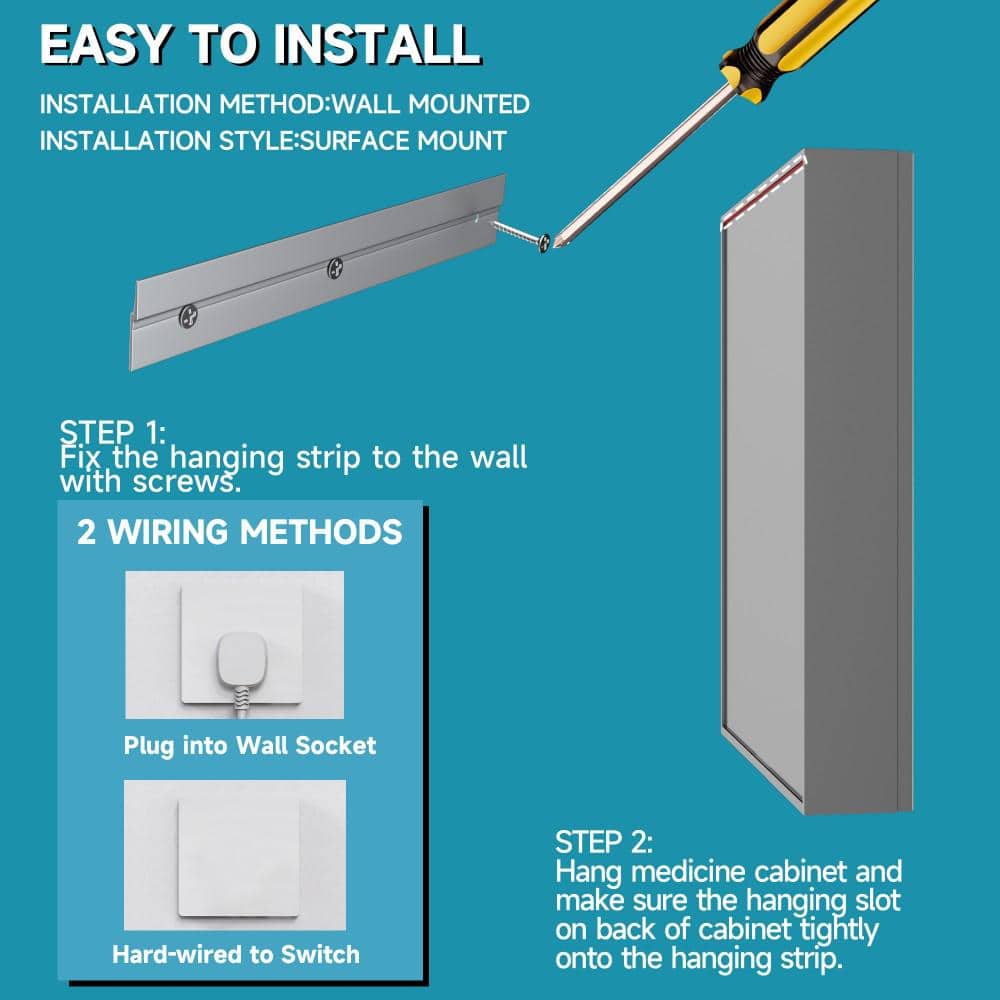 EASY TO INSTALL

INSTALLATION METHOD:WALL MOUNTED
INSTALLATION STYLE:SURFACE MOUNT

STEP 1:
Fix the hanging strip to the wall with screws.

2 WIRING METHODS

Plug into Wall Socket

Hard-wired to Switch

STEP 2:
Hang medicine cabinet and make sure the hanging slot on back of cabinet tightly onto the hanging strip.