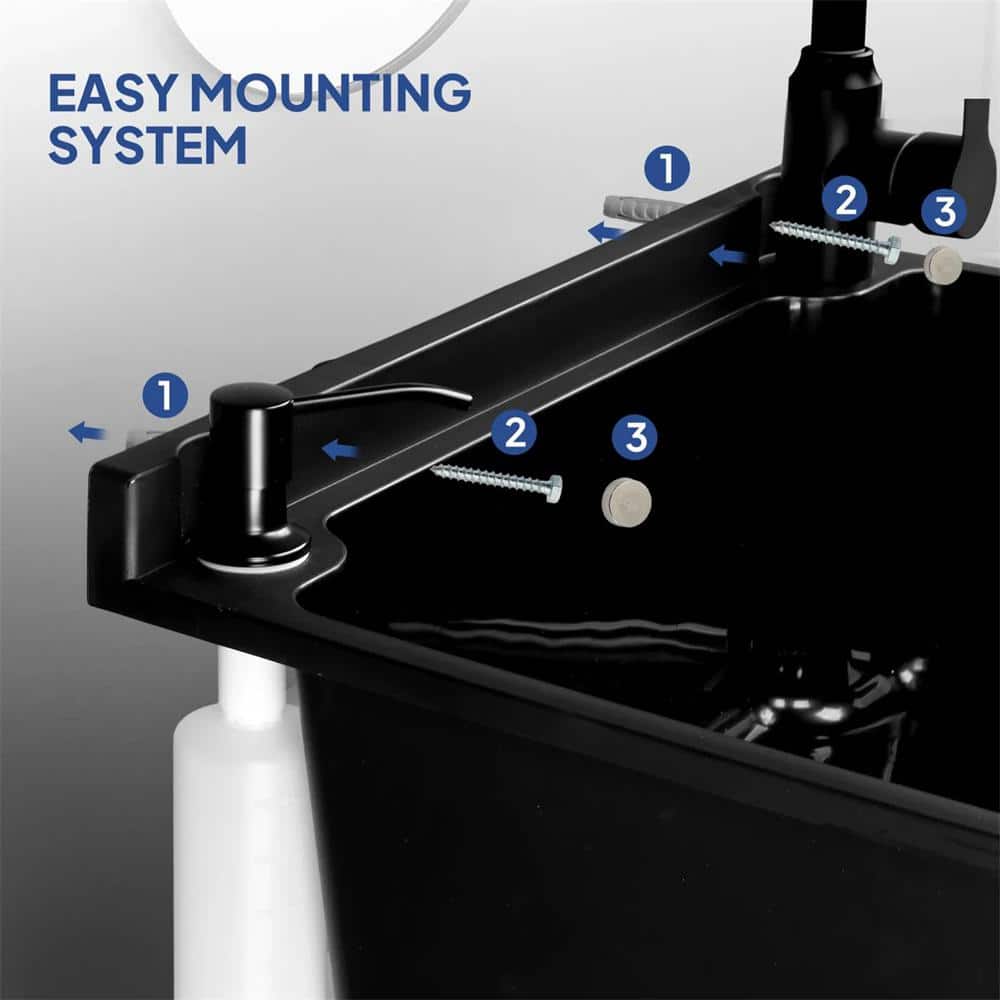 EASY MOUNTING SYSTEM

1
2
3
1
2
3