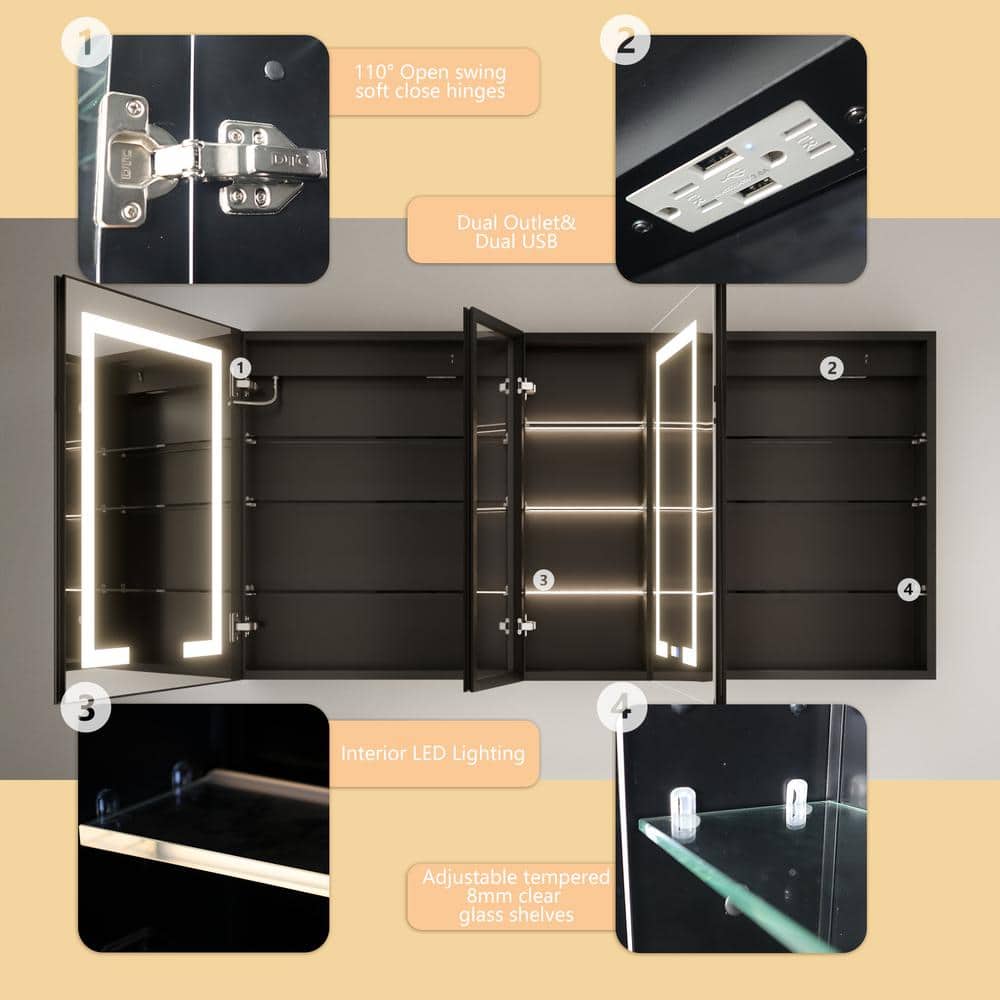 1

110° Open swing soft close hinges

DTC

DTC

2

Dual Outlet& Dual USB

1

2

3

4

3

Interior LED Lighting

4

Adjustable tempered 8mm clear glass shelves