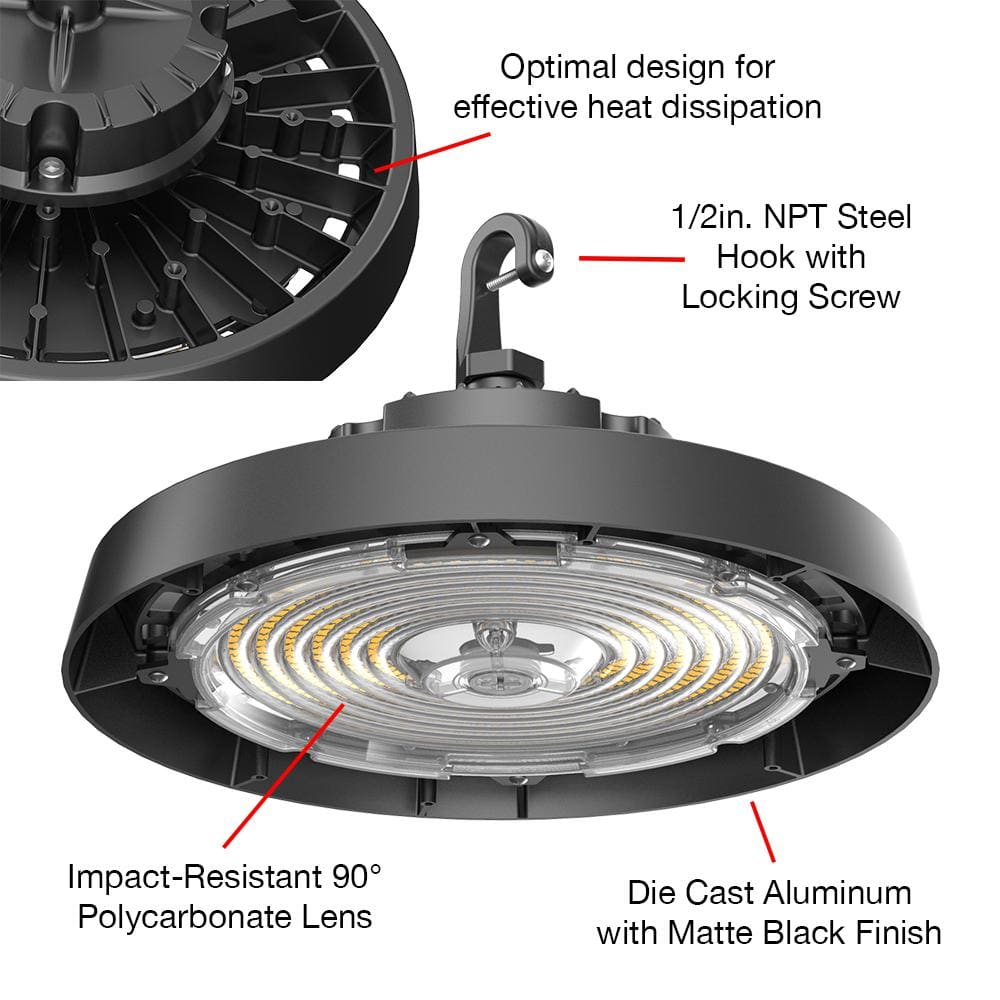 Optimal design for effective heat dissipation

1/2in. NPT Steel Hook with Locking Screw

Impact-Resistant 90° Polycarbonate Lens

Die Cast Aluminum with Matte Black Finish