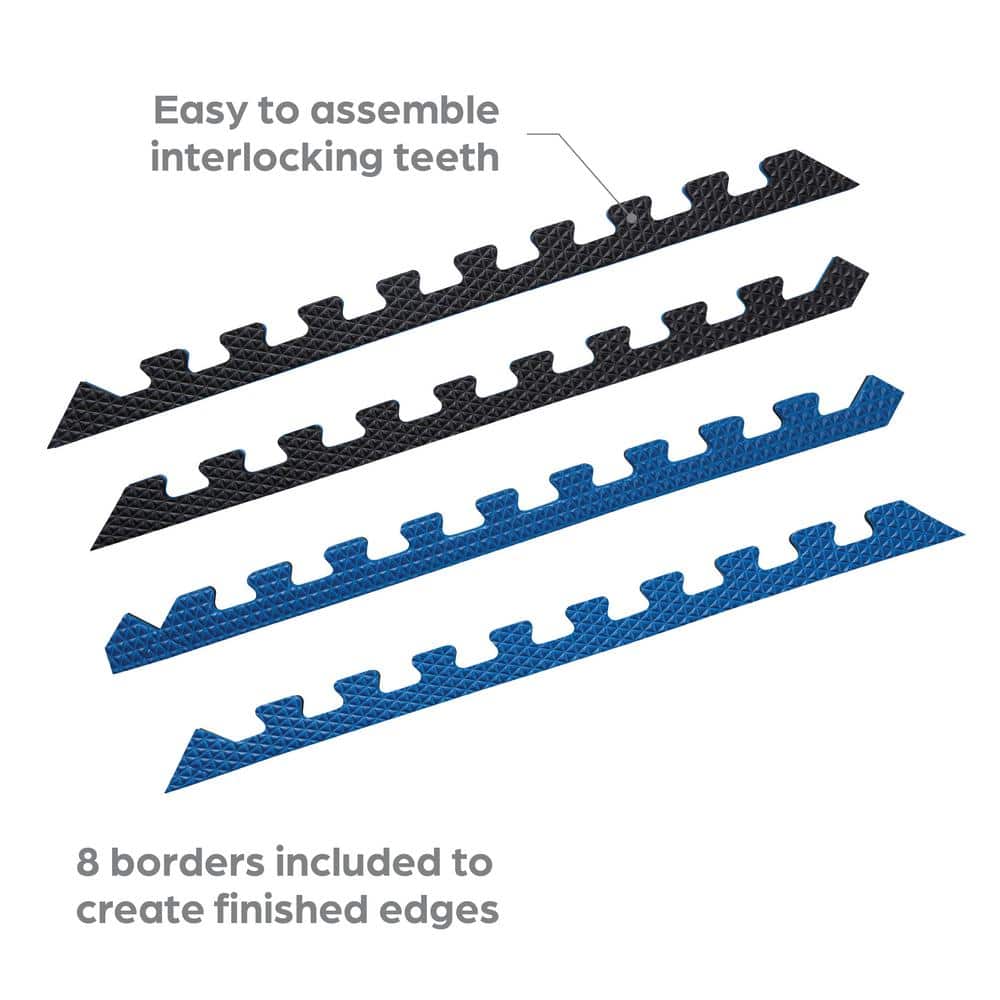 Easy to assemble interlocking teeth

8 borders included to create finished edges