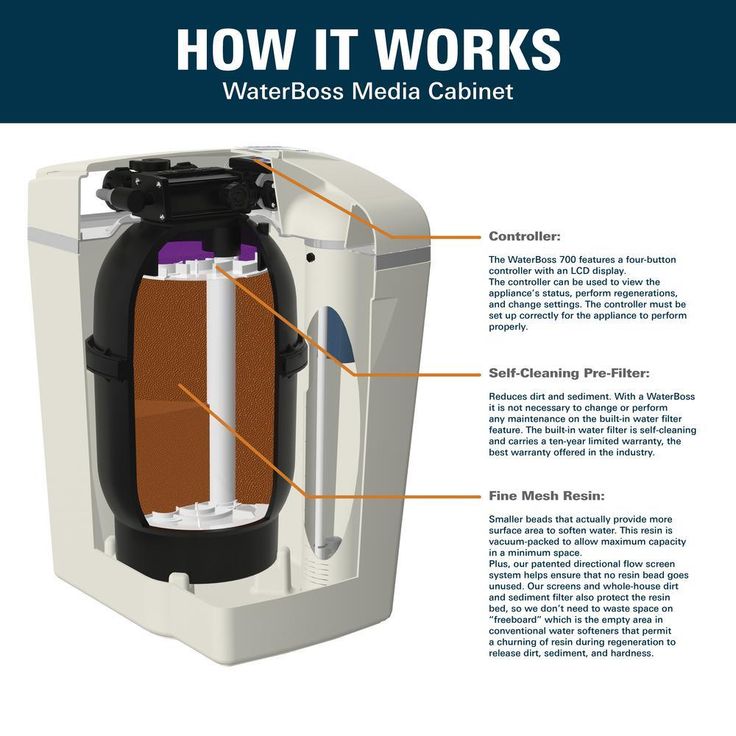 HOW IT WORKS
WaterBoss Media Cabinet

Controller:

The WaterBoss 700 features a four-button controller with an LCD display.
The controller can be used to view the appliance's status, perform regenerations, and change settings. The controller must be set up correctly for the appliance to perform properly.

Self-Cleaning Pre-Filter:

Reduces dirt and sediment. With a WaterBoss it is not necessary to change or perform any maintenance on the built-in water filter feature. The built-in water filter is self-cleaning and carries a ten-year limited warranty, the best warranty offered in the industry.

Fine Mesh Resin:

Smaller beads that actually provide more surface area to soften water. This resin is vacuum-packed to allow maximum capacity in a minimum space.
Plus, our patented directional flow screen system helps ensure that no resin bead goes unused. Our screens and whole-house dirt and sediment filter also protect the resin bed, so we don't need to waste space on "freeboard" which is the empty area in conventional water softeners that permit a churning of resin during regeneration to release dirt, sediment, and hardness.