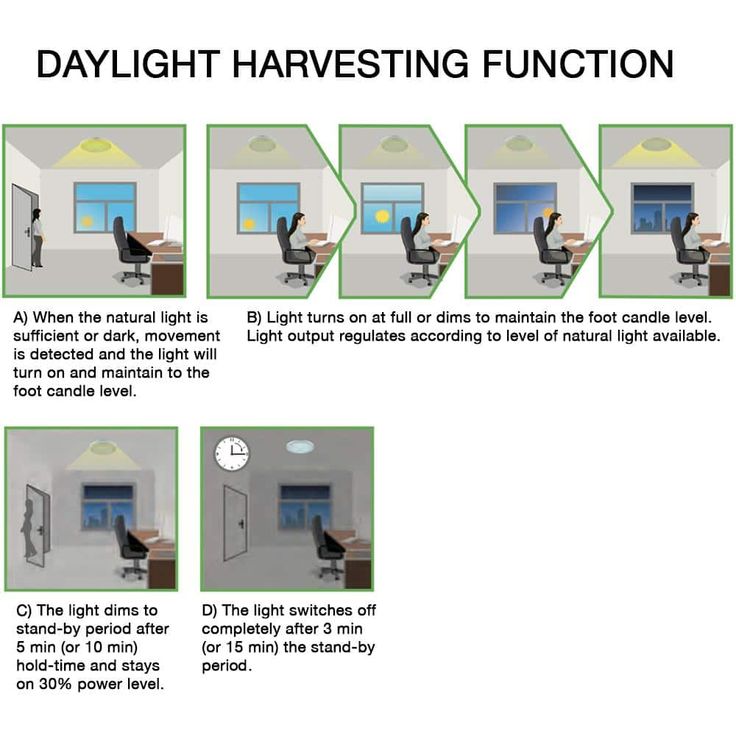 DAYLIGHT HARVESTING FUNCTION

A) When the natural light is sufficient or dark, movement is detected and the light will turn on and maintain to the foot candle level.

B) Light turns on at full or dims to maintain the foot candle level. Light output regulates according to level of natural light available.

C) The light dims to stand-by period after 5 min (or 10 min) hold-time and stays on 30% power level.

D) The light switches off completely after 3 min (or 15 min) the stand-by period.