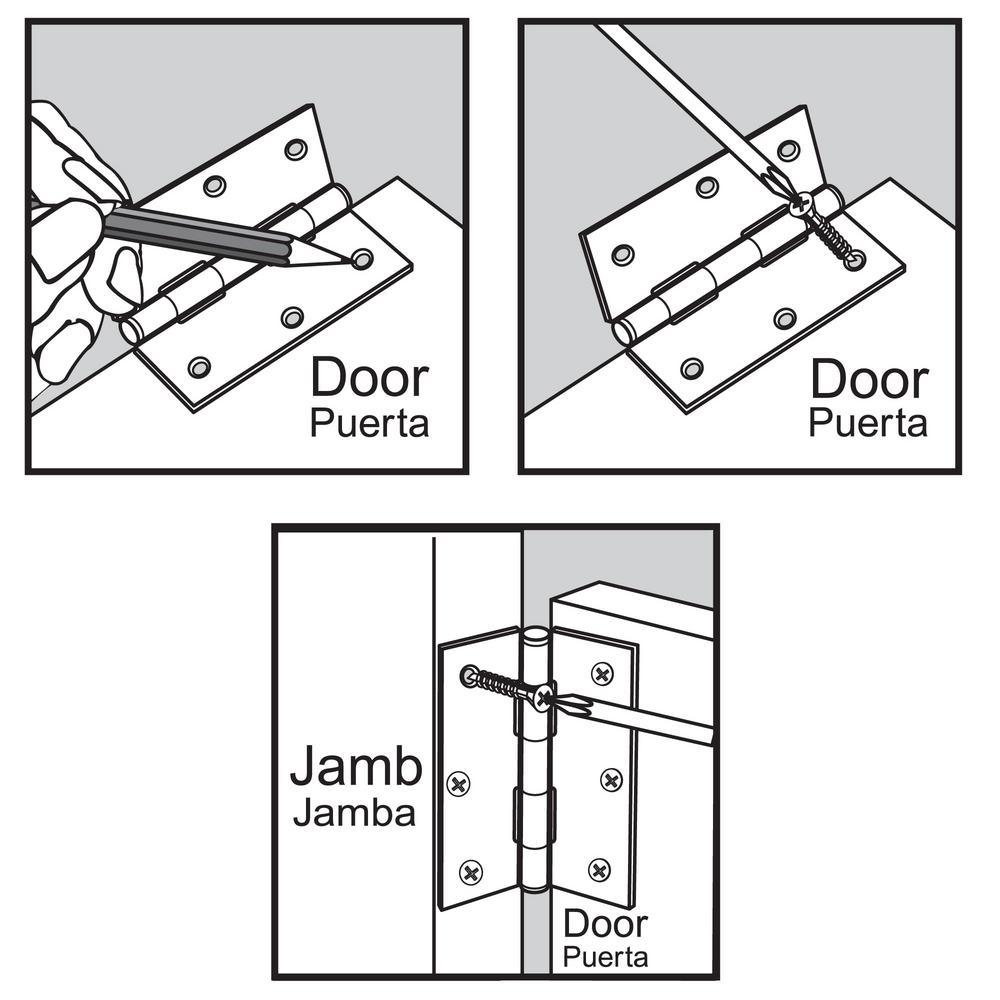 Door
Puerta

Door
Puerta

Jamb
Jamba

Door
Puerta