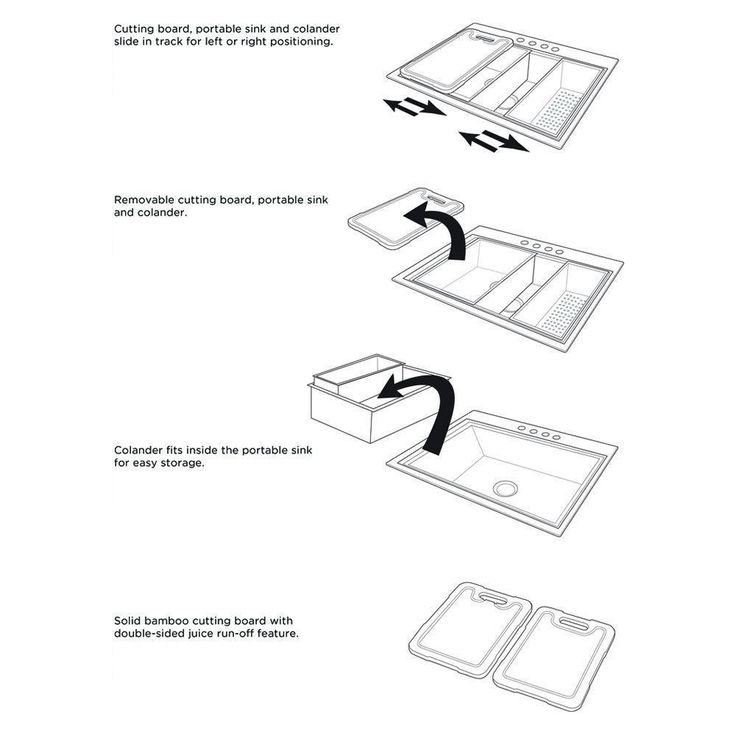 Cutting board, portable sink and colander slide in track for left or right positioning.

Removable cutting board, portable sink and colander.

Colander fits inside the portable sink for easy storage.

Solid bamboo cutting board with double-sided juice run-off feature.