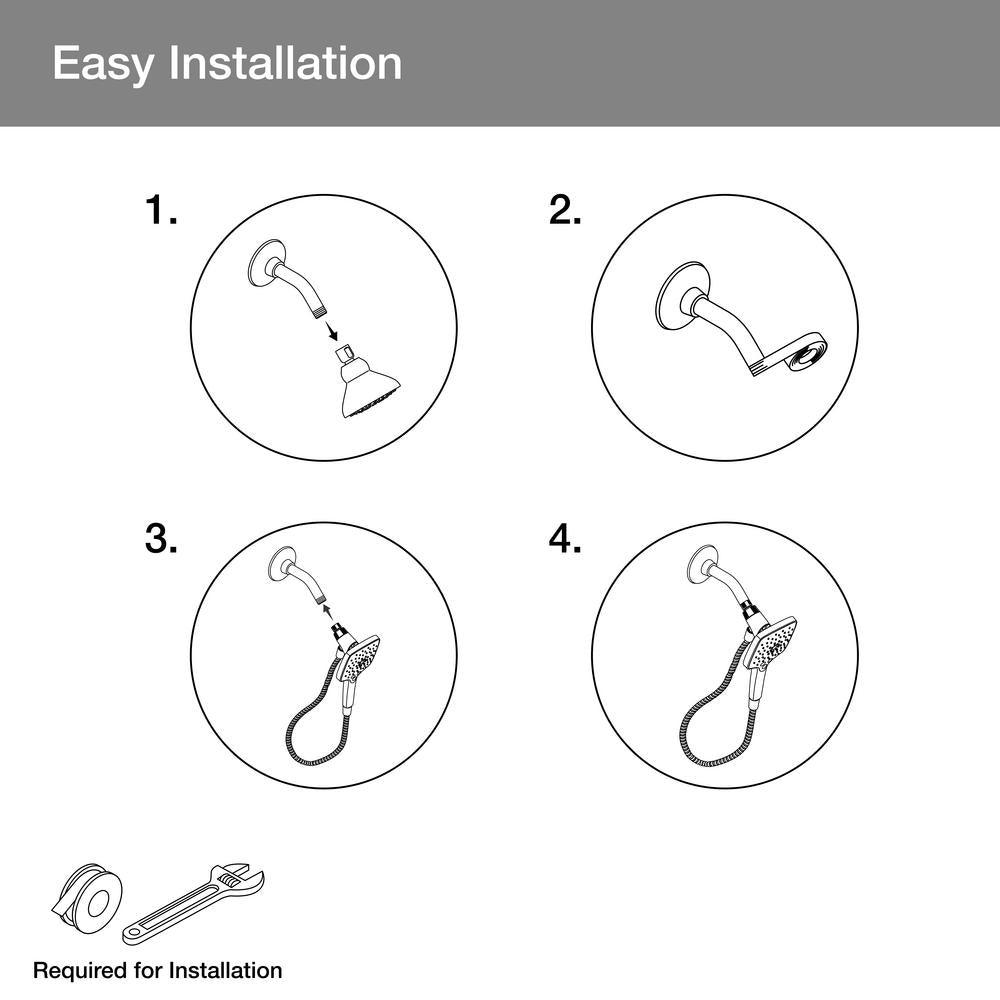 Easy Installation

1.

2.

3.

4.

Required for Installation